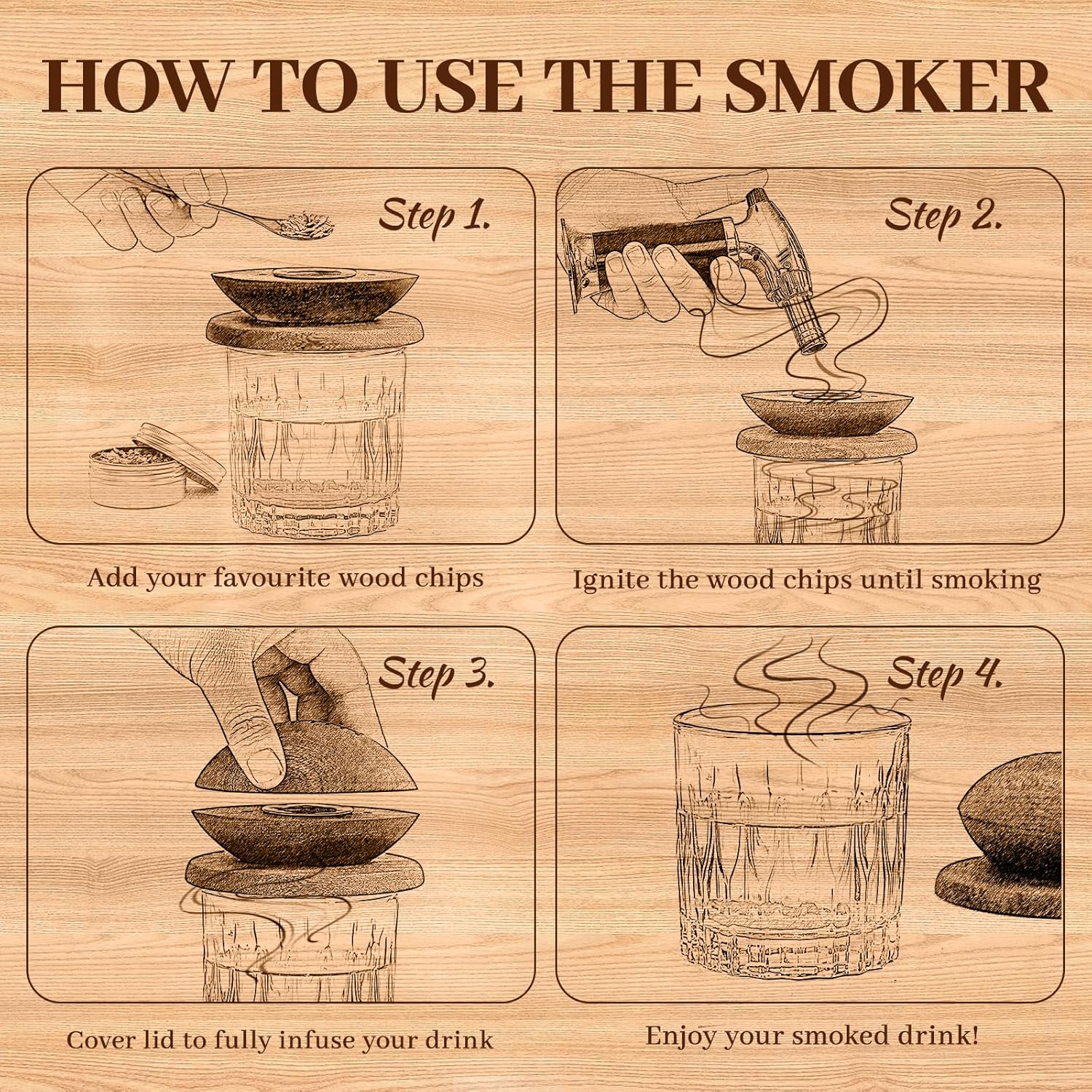 HOW TO USE THE SMOKER

Step 1.

Add your favourite wood chips

Step 2.

Ignite the wood chips until smoking

Step 3.

Cover lid to fully infuse your drink

Step 4.

Enjoy your smoked drink!