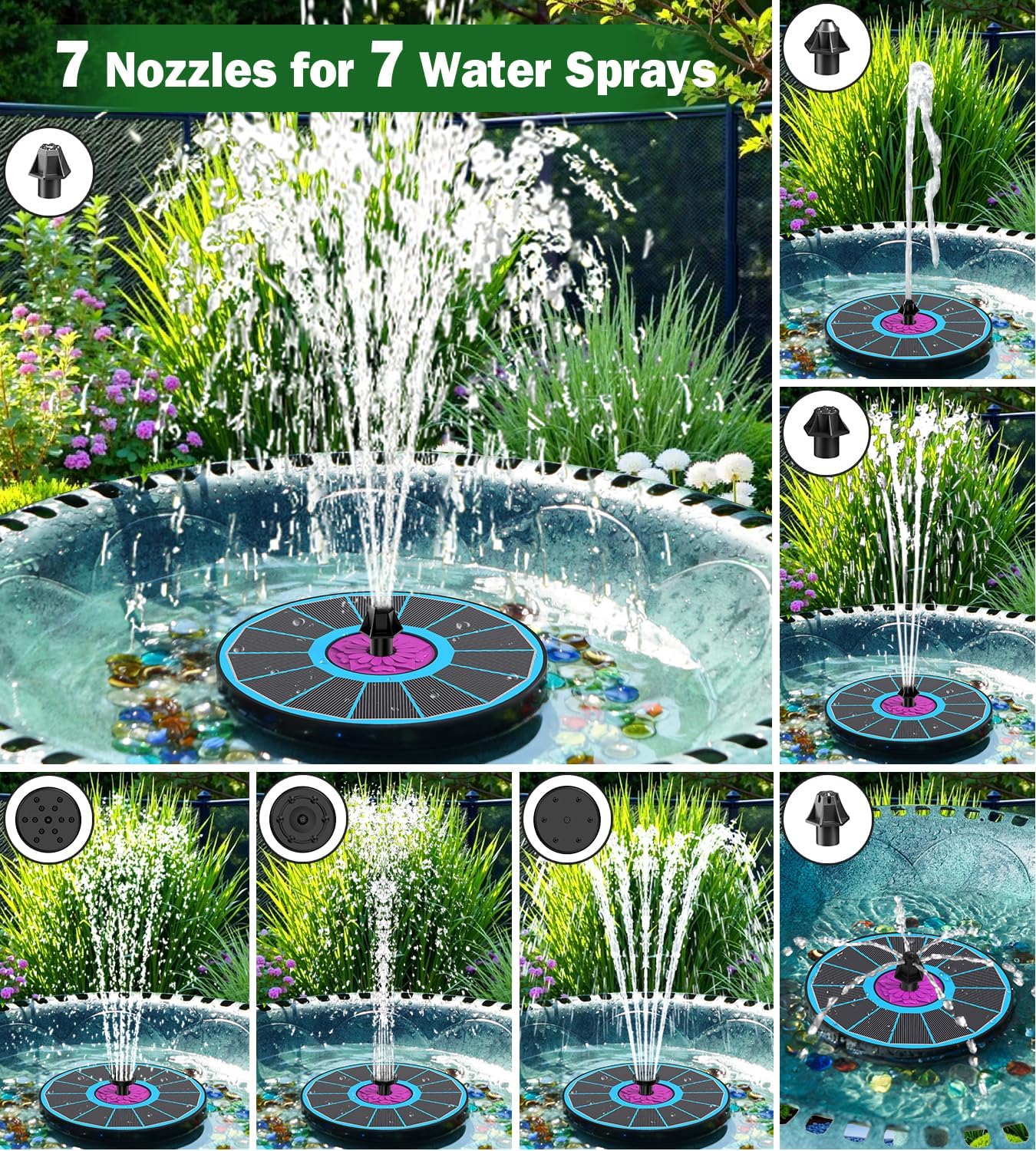 7 Nozzles for 7 Water Sprays