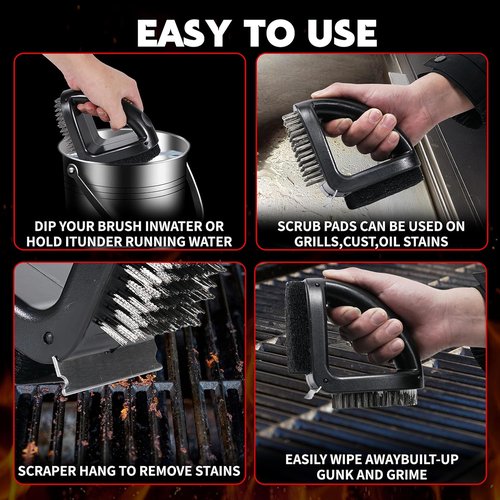 EASY TO USE

DIP YOUR BRUSH INWATER OR HOLD ITUNDER RUNNING WATER

SCRUB PADS CAN BE USED ON GRILLS,CUST,OIL STAINS

SCRAPER HANG TO REMOVE STAINS

EASILY WIPE AWAYBUILT-UP GUNK AND GRIME