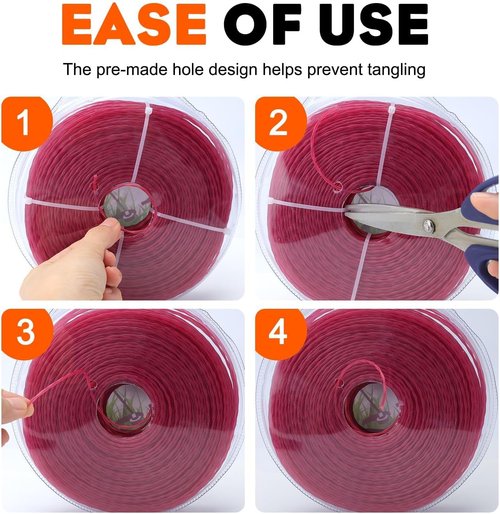 EASE OF USE

The pre-made hole design helps prevent tangling

1

2

3

4