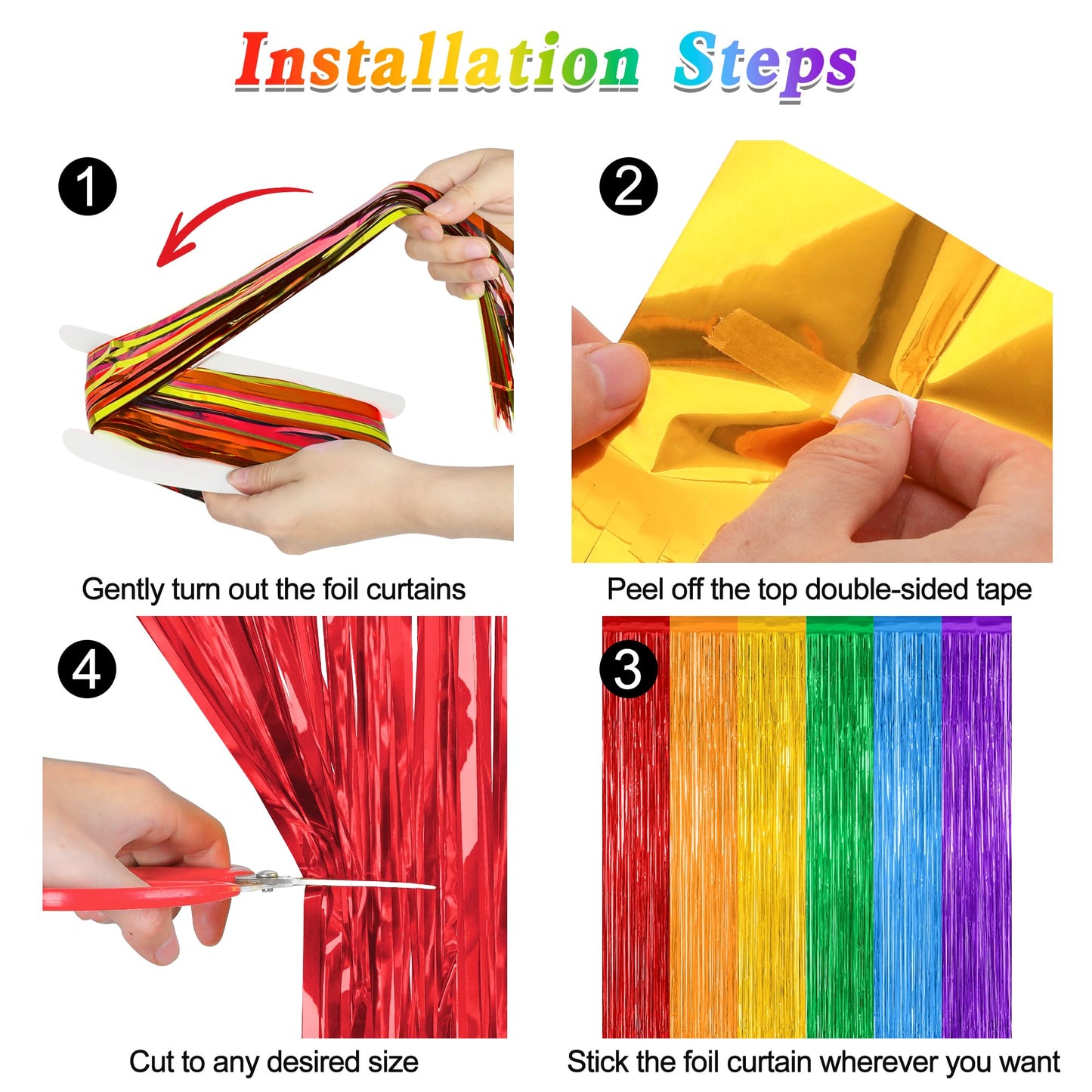 Installation Steps

1

Gently turn out the foil curtains

2

Peel off the top double-sided tape

4

Cut to any desired size

3

Stick the foil curtain wherever you want