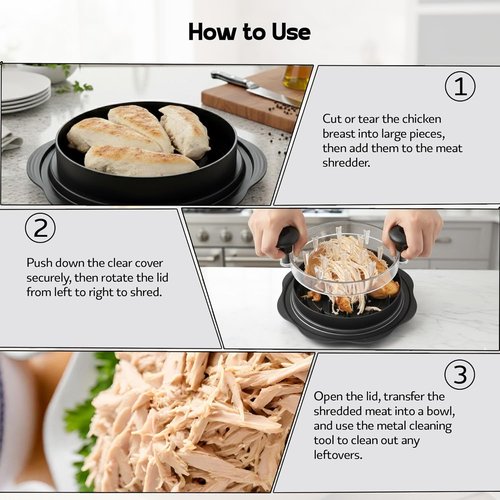 How to Use

1

Cut or tear the chicken breast into large pieces, then add them to the meat shredder.

2

Push down the clear cover securely, then rotate the lid from left to right to shred.

3

Open the lid, transfer the shredded meat into a bowl, and use the metal cleaning tool to clean out any leftovers.