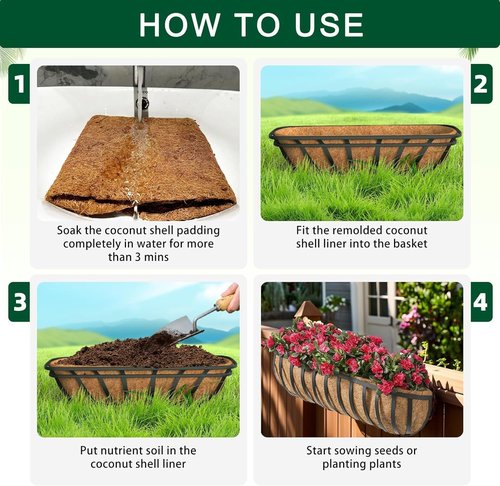 HOW TO USE

1

Soak the coconut shell padding completely in water for more than 3 mins

2

Fit the remolded coconut shell liner into the basket

3

Put nutrient soil in the coconut shell liner

4

Start sowing seeds or planting plants