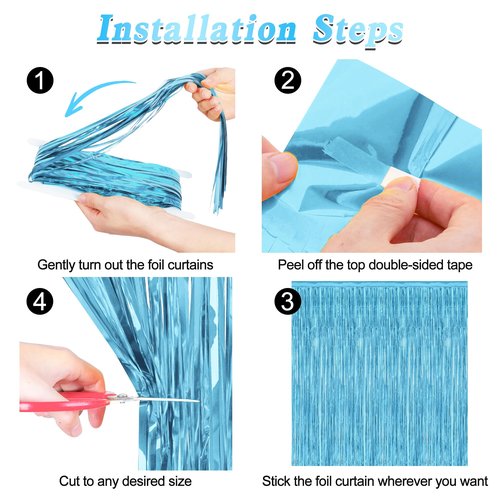 Installation Steps

1

Gently turn out the foil curtains

2

Peel off the top double-sided tape

4

Cut to any desired size

3

Stick the foil curtain wherever you want