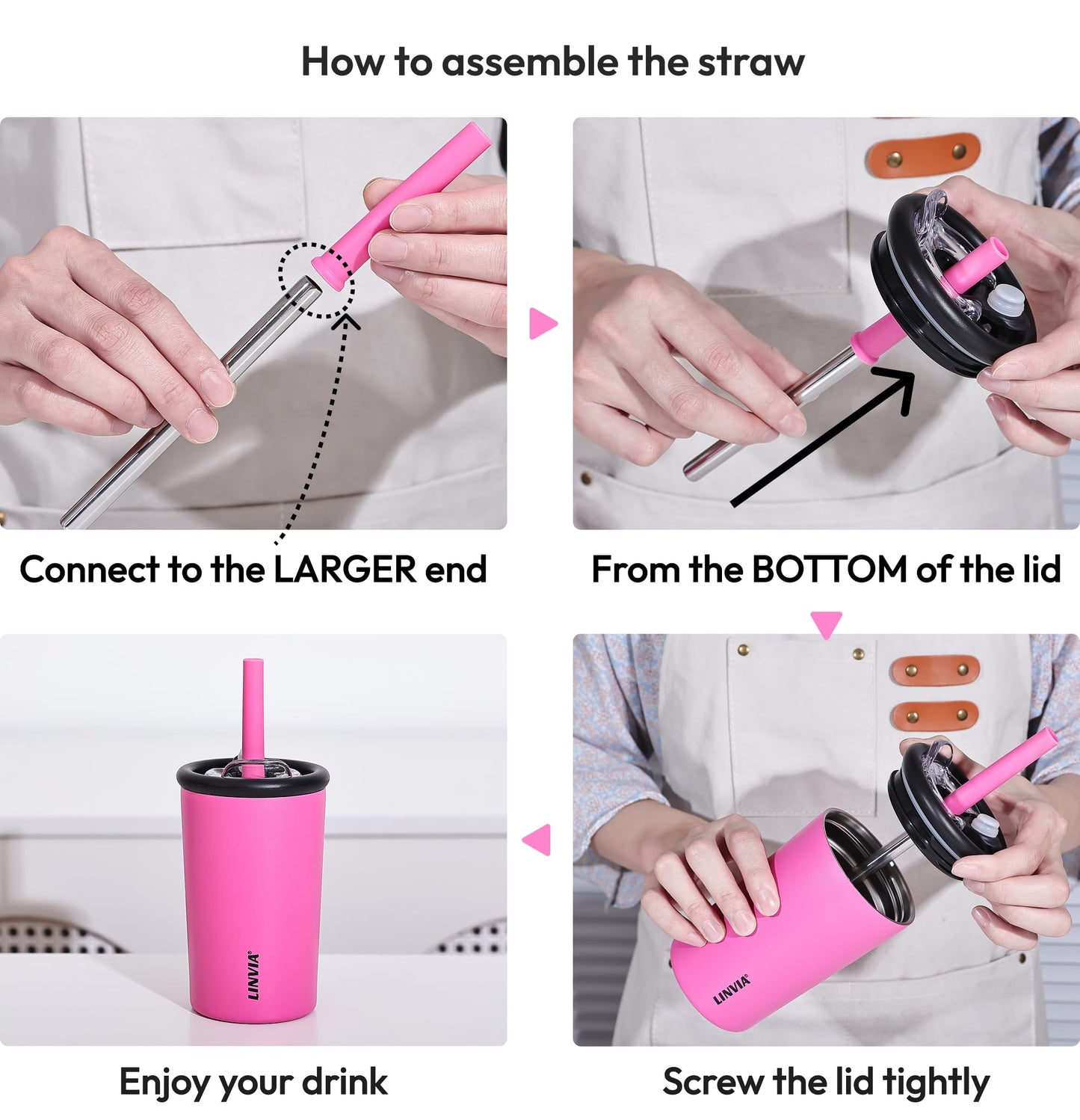 How to assemble the straw

Connect to the LARGER end

From the BOTTOM of the lid

LINVIA

Enjoy your drink

LINVIA

Screw the lid tightly