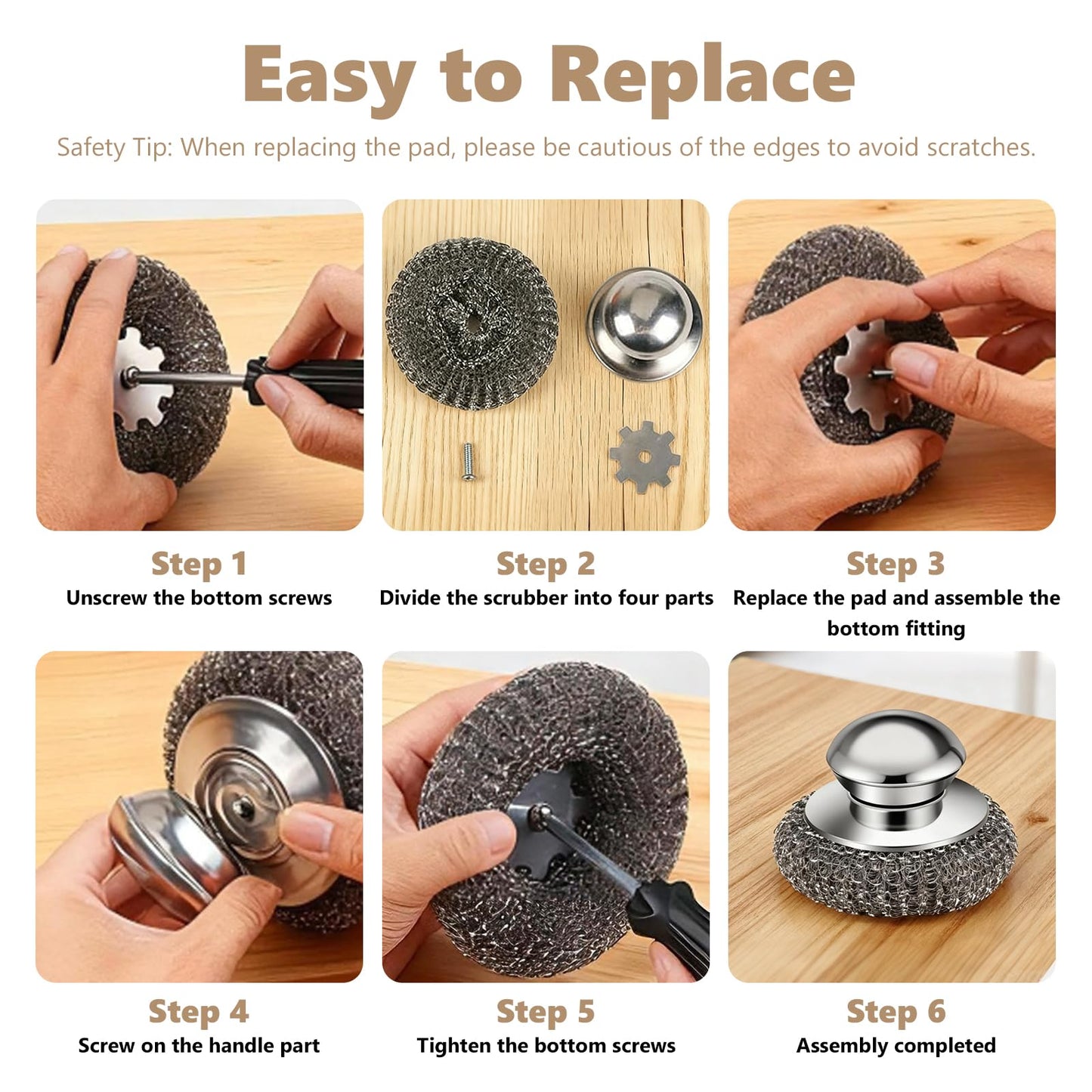 Easy to Replace

Safety Tip: When replacing the pad, please be cautious of the edges to avoid scratches.

Step 1
Unscrew the bottom screws

Step 2
Divide the scrubber into four parts

Step 3
Replace the pad and assemble the bottom fitting

Step 4
Screw on the handle part

Step 5
Tighten the bottom screws

Step 6
Assembly completed