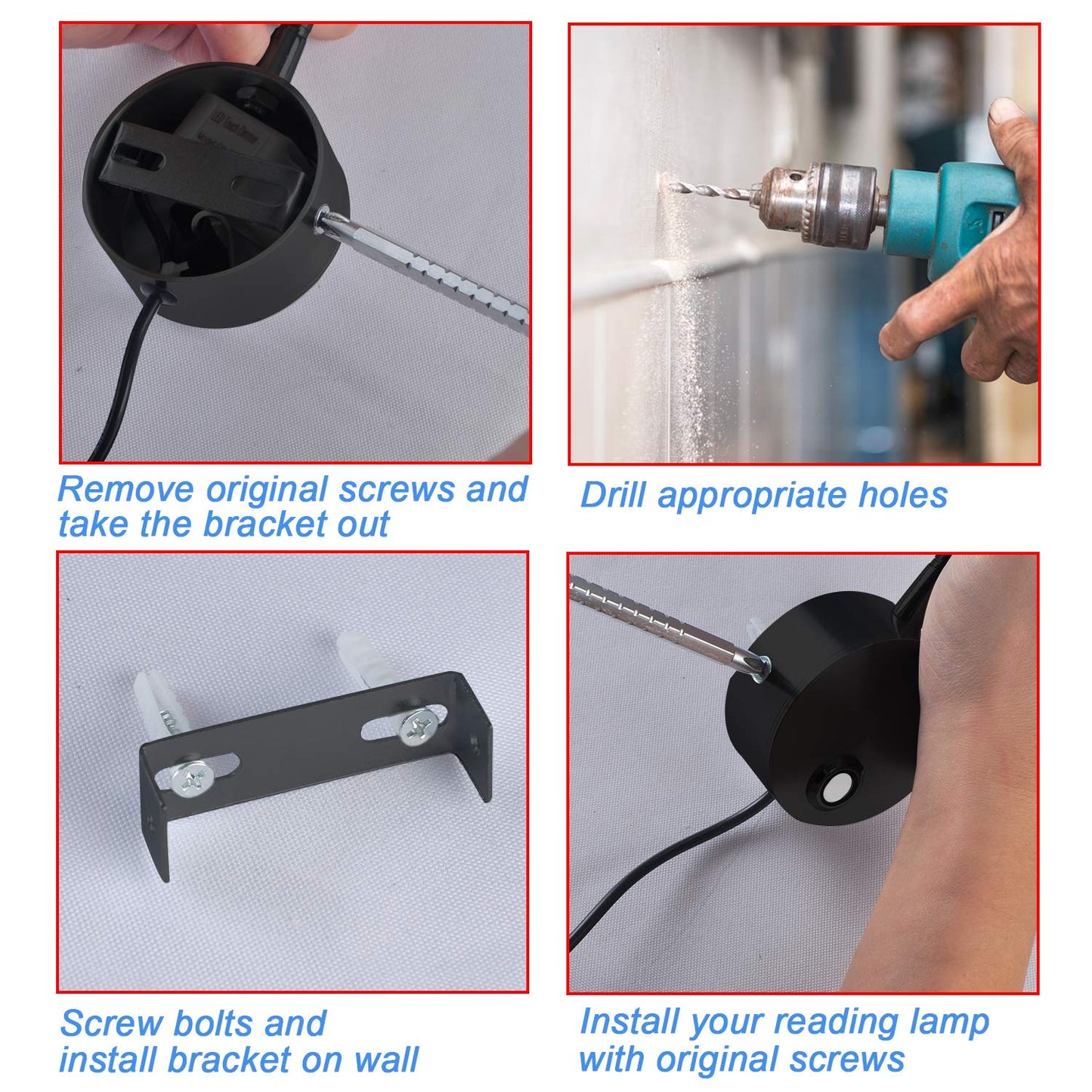 Remove original screws and take the bracket out

Drill appropriate holes

Screw bolts and install bracket on wall

Install your reading lamp with original screws