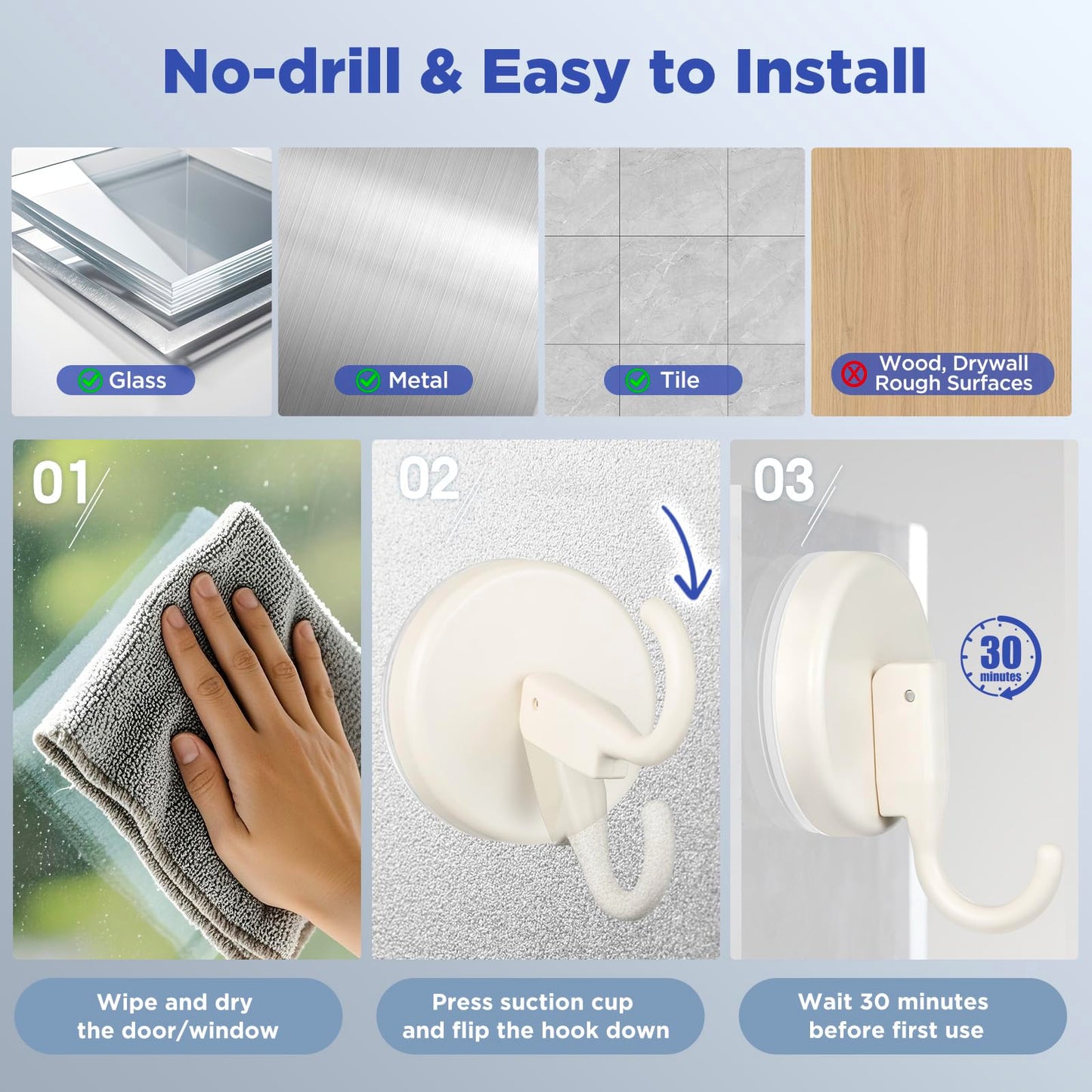 No-drill & Easy to Install

Glass

Metal

Tile

Wood, Drywall Rough Surfaces

01

02

03

30 minutes

Wipe and dry the door/window

Press suction cup and flip the hook down

Wait 30 minutes before first use