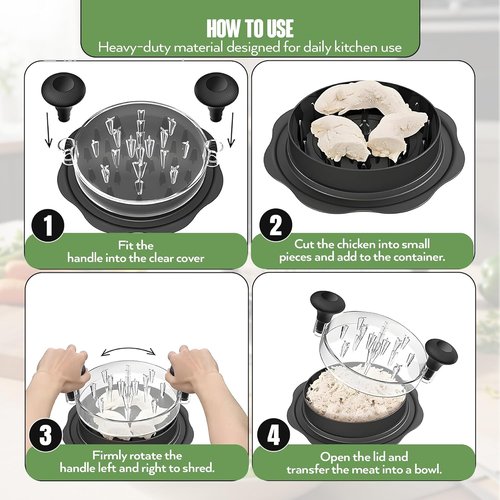 HOW TO USE
Heavy-duty material designed for daily kitchen use

1
Fit the handle into the clear cover

2
Cut the chicken into small pieces and add to the container.

3
Firmly rotate the handle left and right to shred.

4
Open the lid and transfer the meat into a bowl.