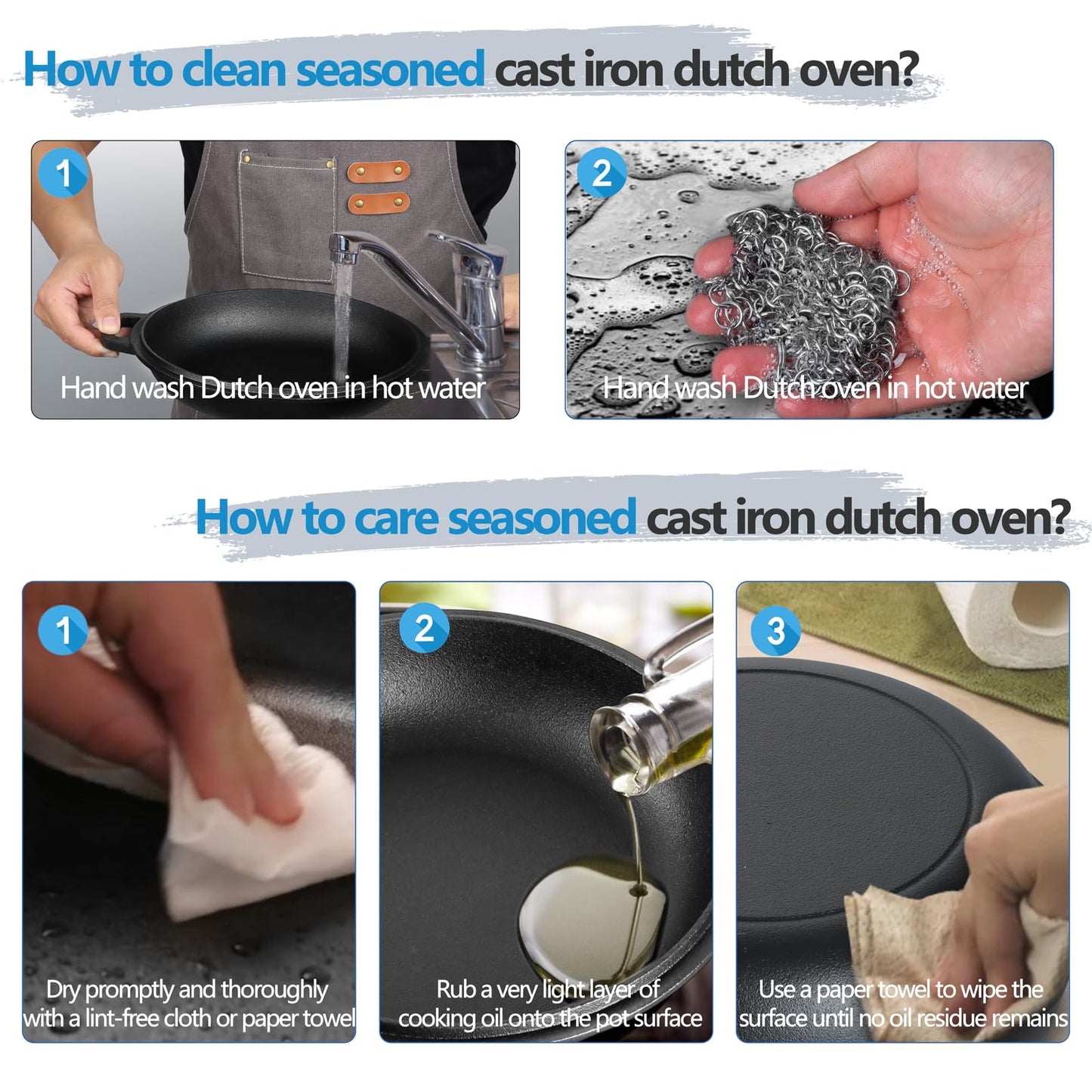 How to clean seasoned cast iron dutch oven?

1

Hand wash Dutch oven in hot water

2

Hand wash Dutch oven in hot water

How to care seasoned cast iron dutch oven?

1

Dry promptly and thoroughly with a lint-free cloth or paper towel

2

Rub a very light layer of cooking oil onto the pot surface

3

Use a paper towel to wipe the surface until no oil residue remains