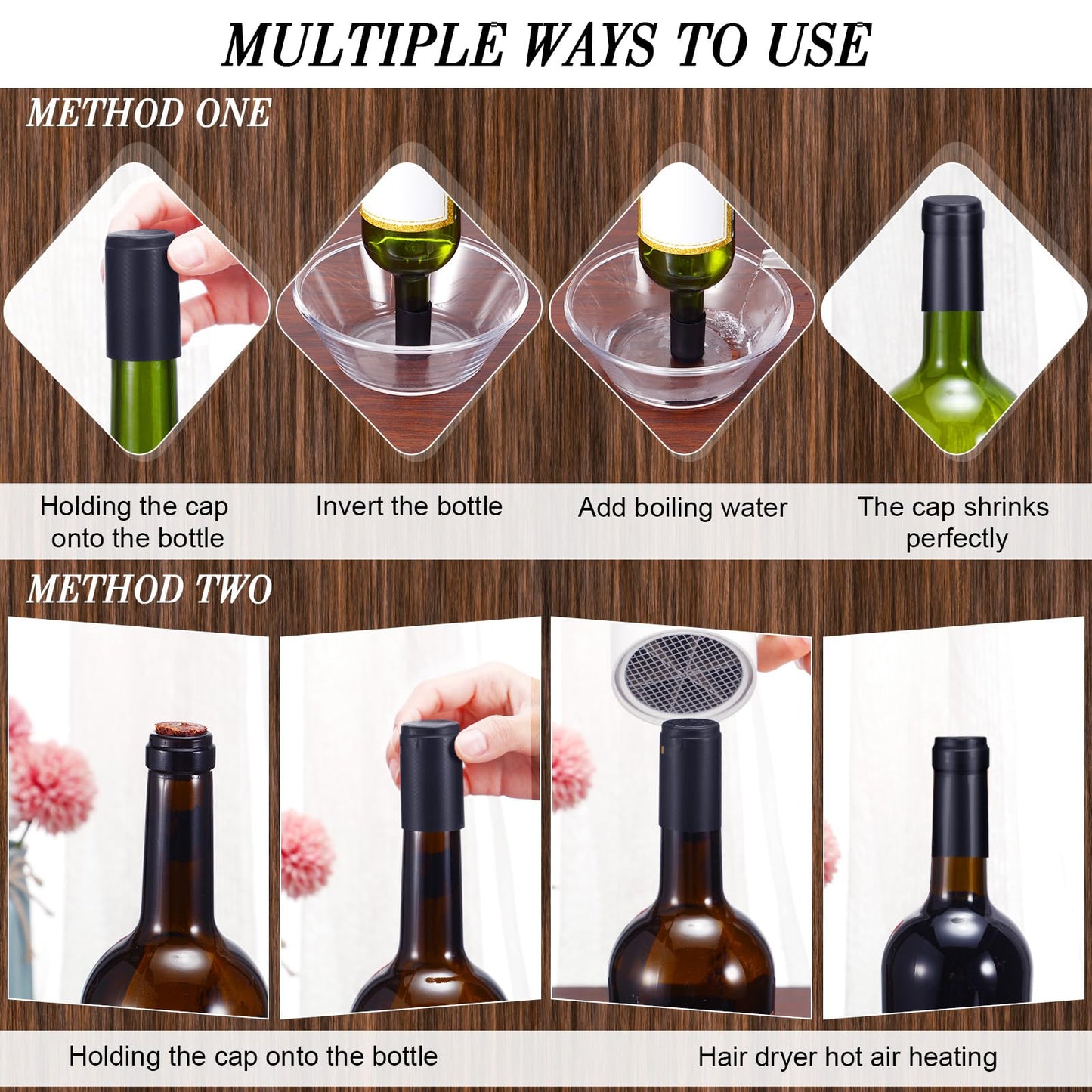 MULTIPLE WAYS TO USE

METHOD ONE

Holding the cap onto the bottle

Invert the bottle

Add boiling water

The cap shrinks perfectly

METHOD TWO

Holding the cap onto the bottle

Hair dryer hot air heating