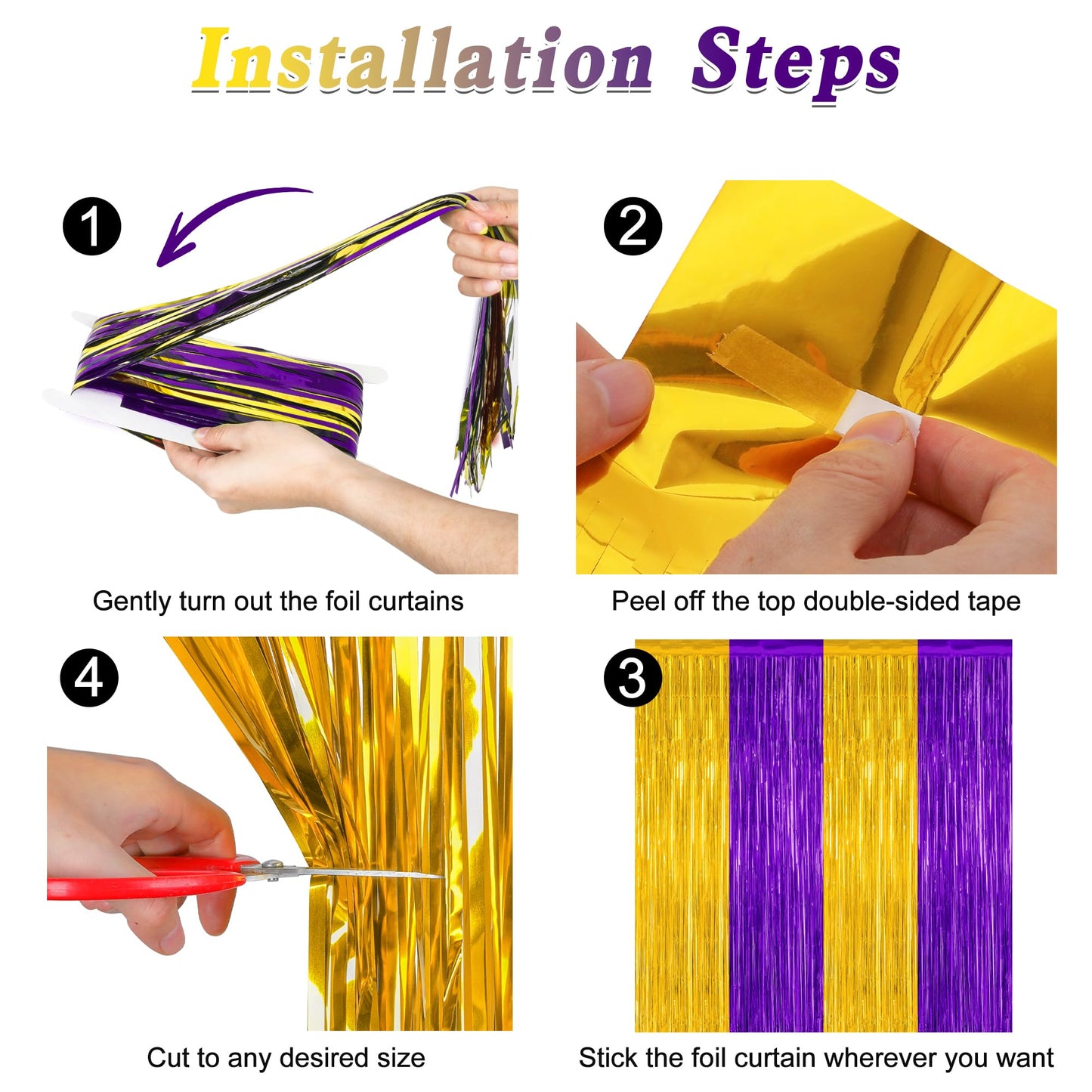 Installation Steps

1

Gently turn out the foil curtains

2

Peel off the top double-sided tape

4

Cut to any desired size

3

Stick the foil curtain wherever you want