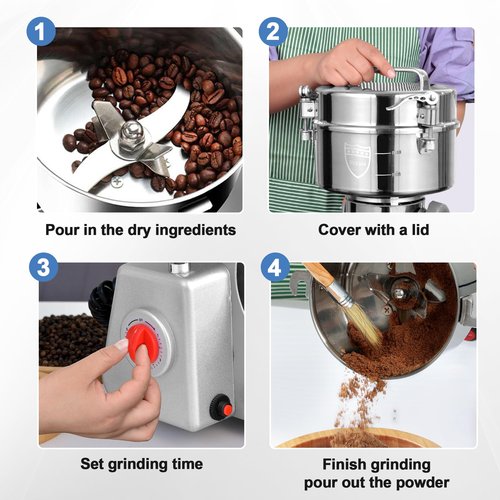 1

Pour in the dry ingredients

2

Cover with a lid

3

Set grinding time

4

Finish grinding
pour out the powder