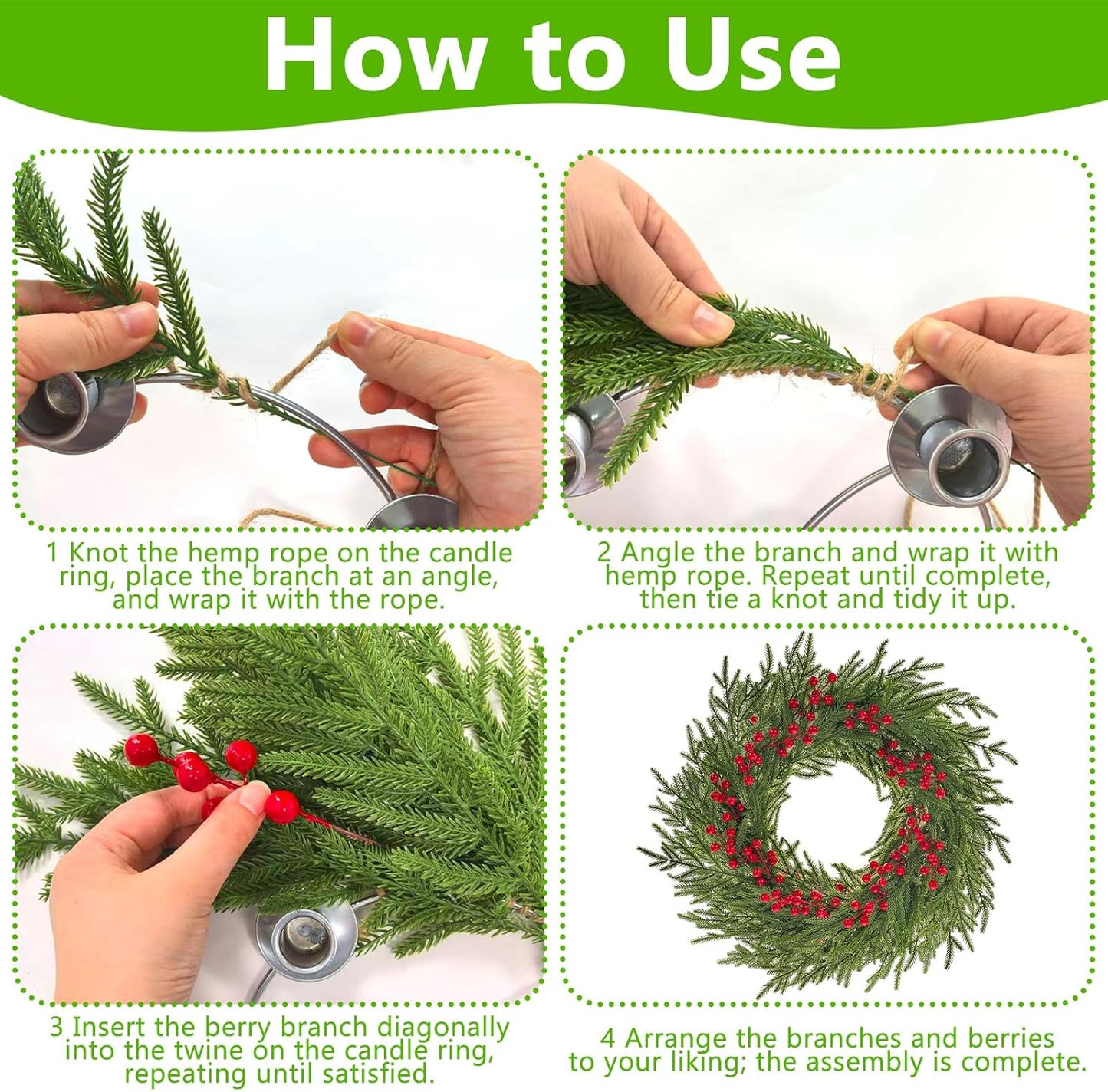 How to Use

1 Knot the hemp rope on the candle ring, place the branch at an angle, and wrap it with the rope.

2 Angle the branch and wrap it with hemp rope. Repeat until complete, then tie a knot and tidy it up.

3 Insert the berry branch diagonally into the twine on the candle ring, repeating until satisfied.

4 Arrange the branches and berries to your liking; the assembly is complete.