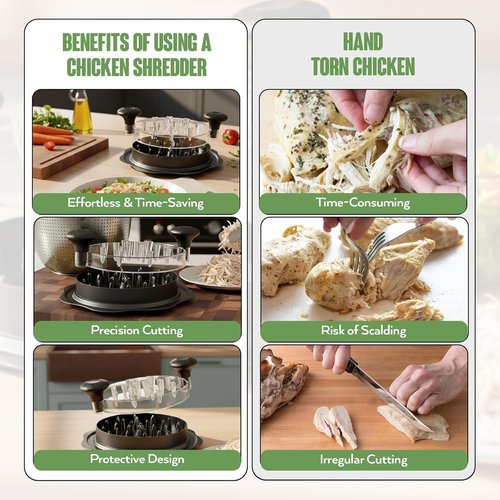 BENEFITS OF USING A CHICKEN SHREDDER

Effortless & Time-Saving

Precision Cutting

Protective Design

HAND TORN CHICKEN

Time-Consuming

Risk of Scalding

Irregular Cutting