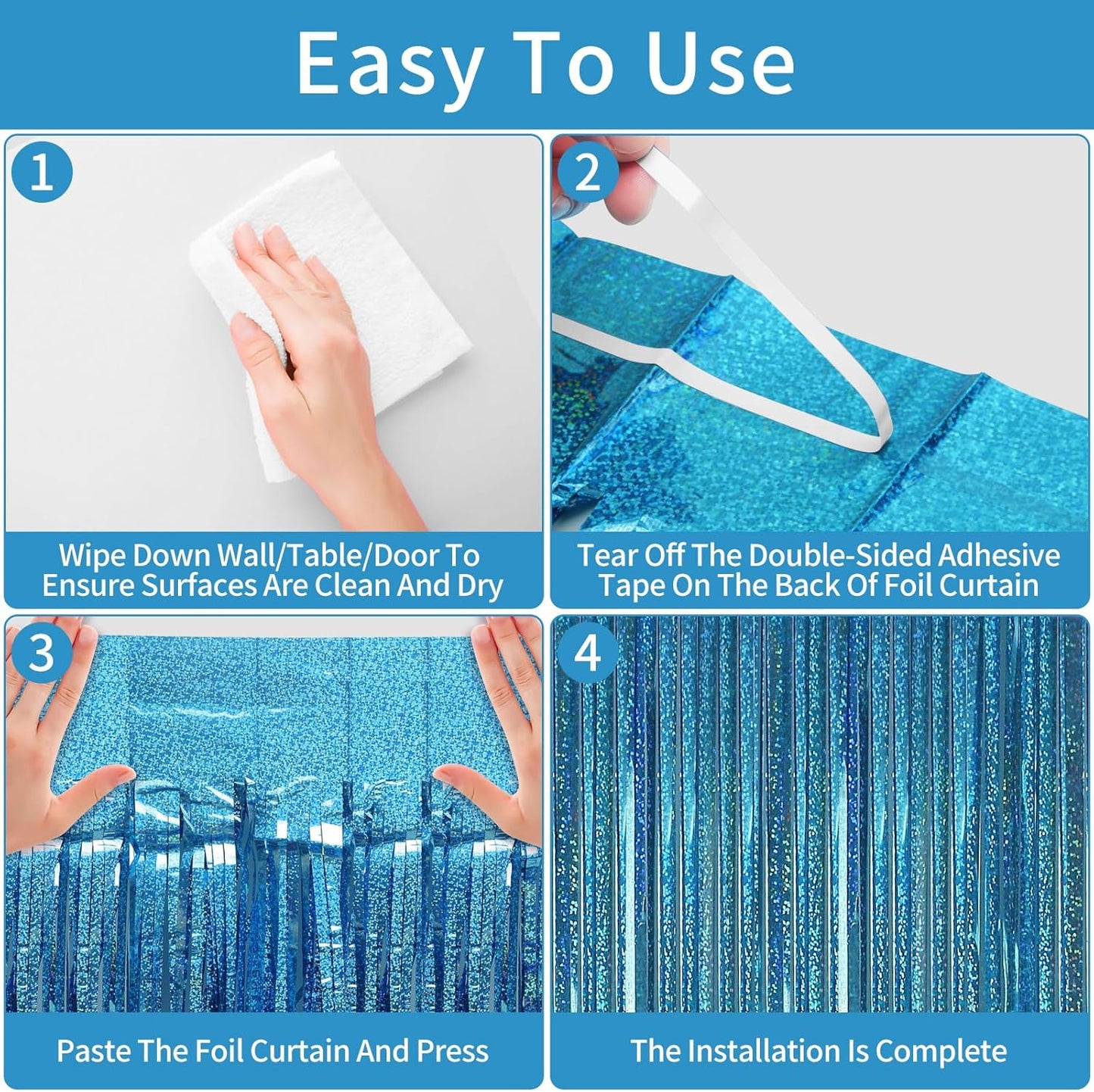 Easy To Use

1

Wipe Down Wall/Table/Door To Ensure Surfaces Are Clean And Dry

2

Tear Off The Double-Sided Adhesive Tape On The Back Of Foil Curtain

3

Paste The Foil Curtain And Press

4

The Installation Is Complete