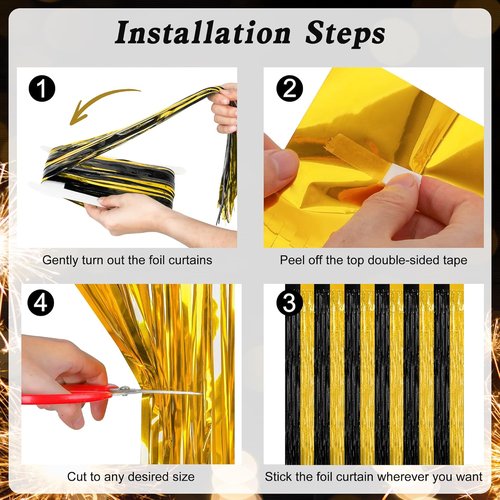 Installation Steps

1

Gently turn out the foil curtains

2

Peel off the top double-sided tape

4

Cut to any desired size

3

Stick the foil curtain wherever you want