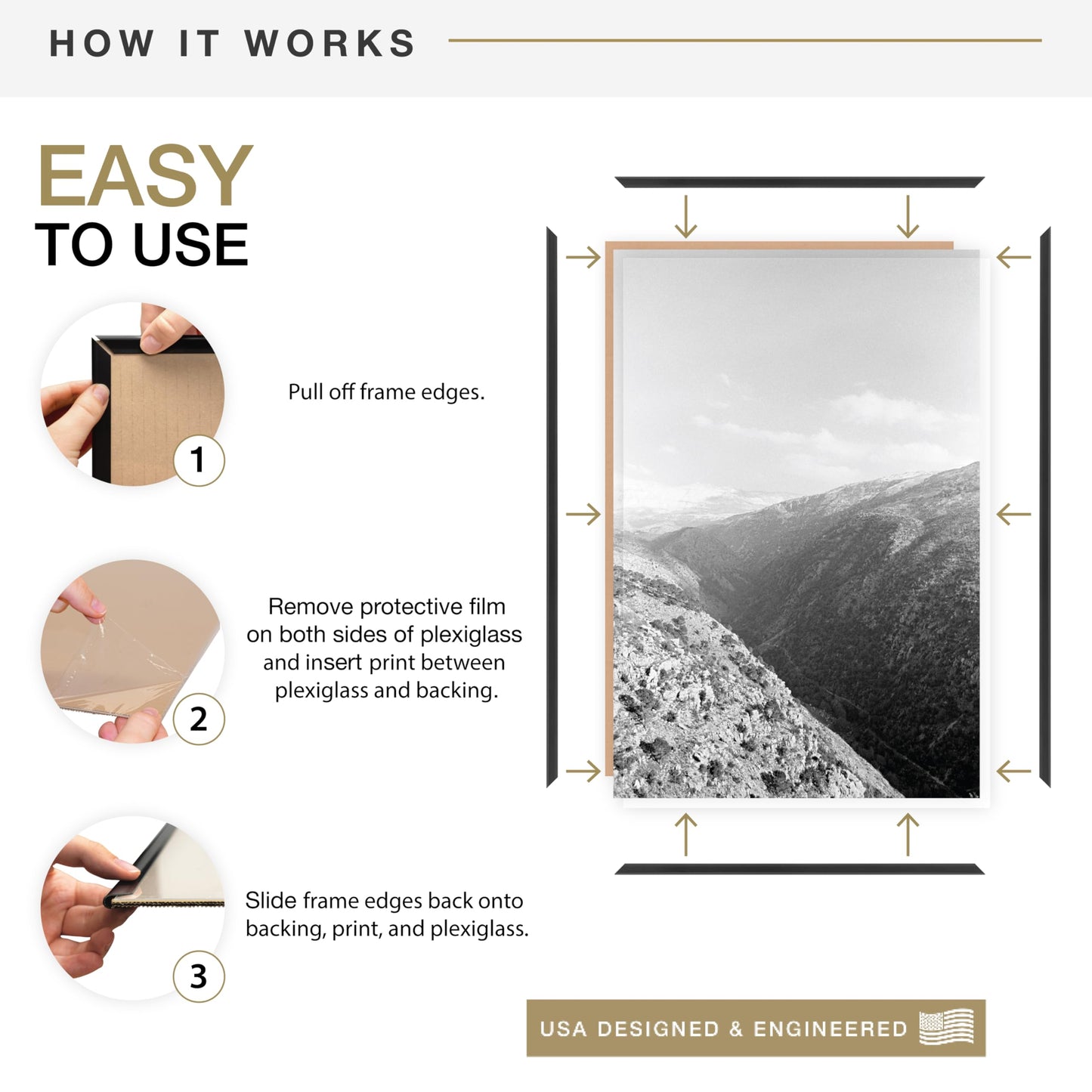 HOW IT WORKS

EASY
TO USE

1

Pull off frame edges.

2

Remove protective film on both sides of plexiglass and insert print between plexiglass and backing.

3

Slide frame edges back onto backing, print, and plexiglass.

USA DESIGNED & ENGINEERED