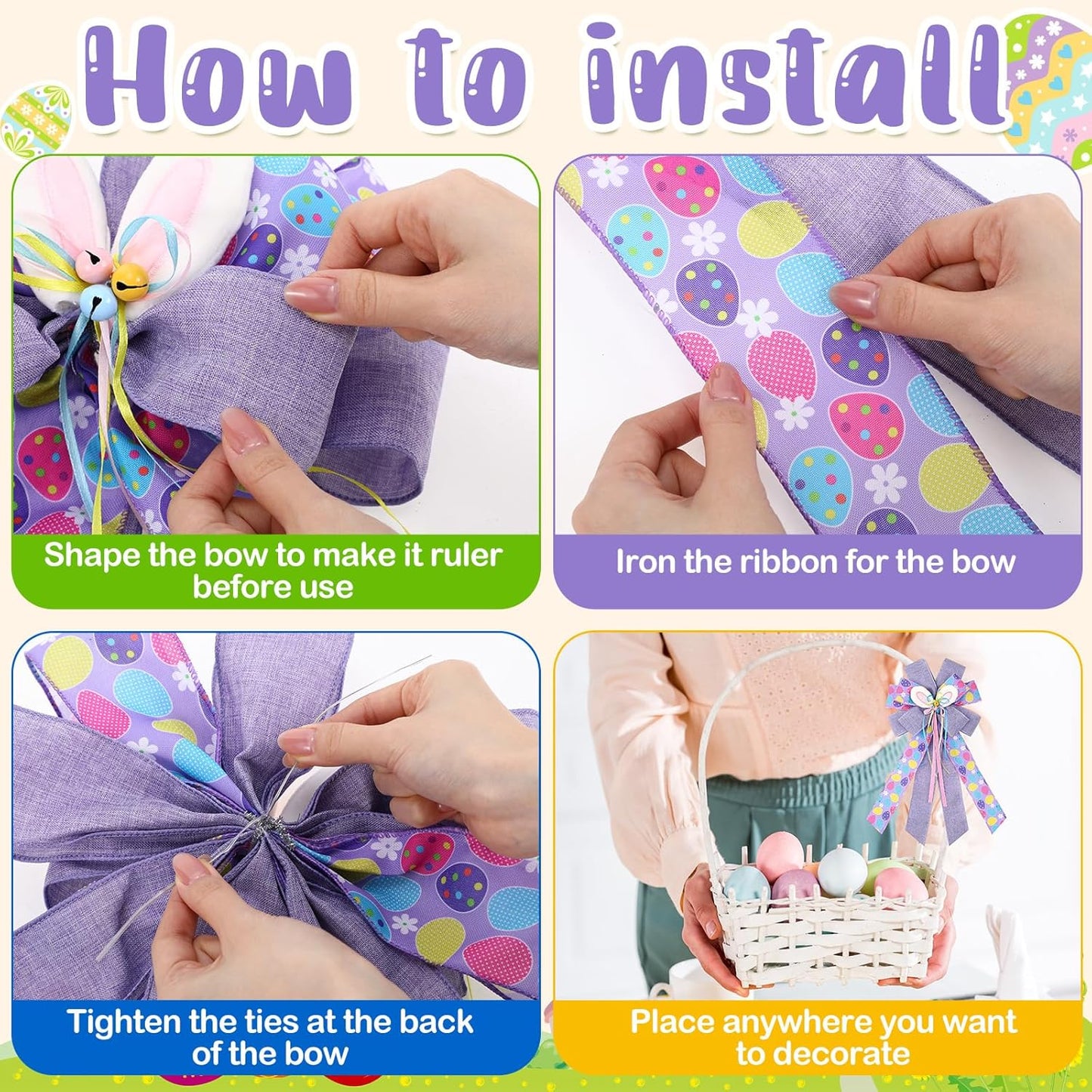 How to install

Shape the bow to make it ruler before use

Iron the ribbon for the bow

Tighten the ties at the back of the bow

Place anywhere you want to decorate