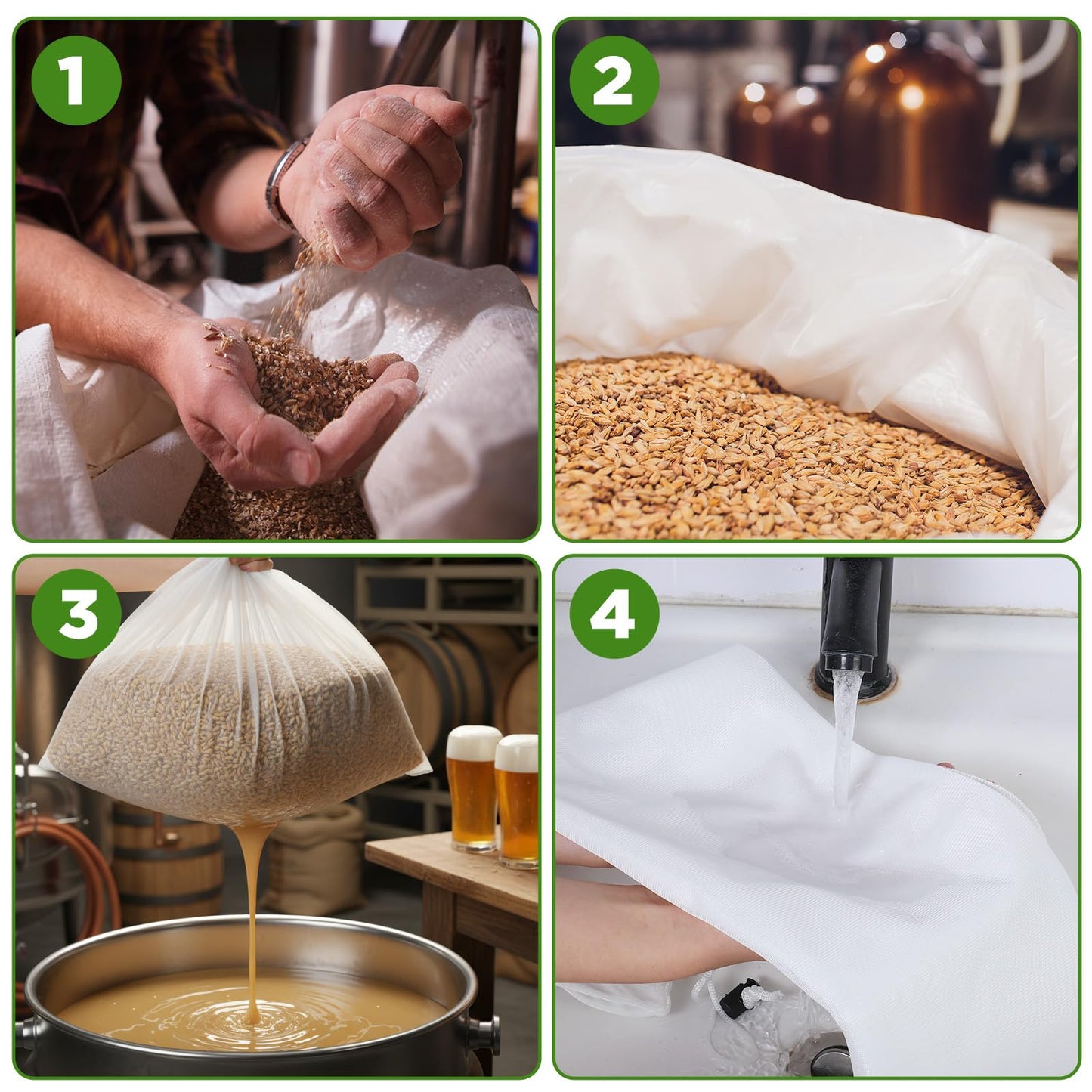 1

2

3

4