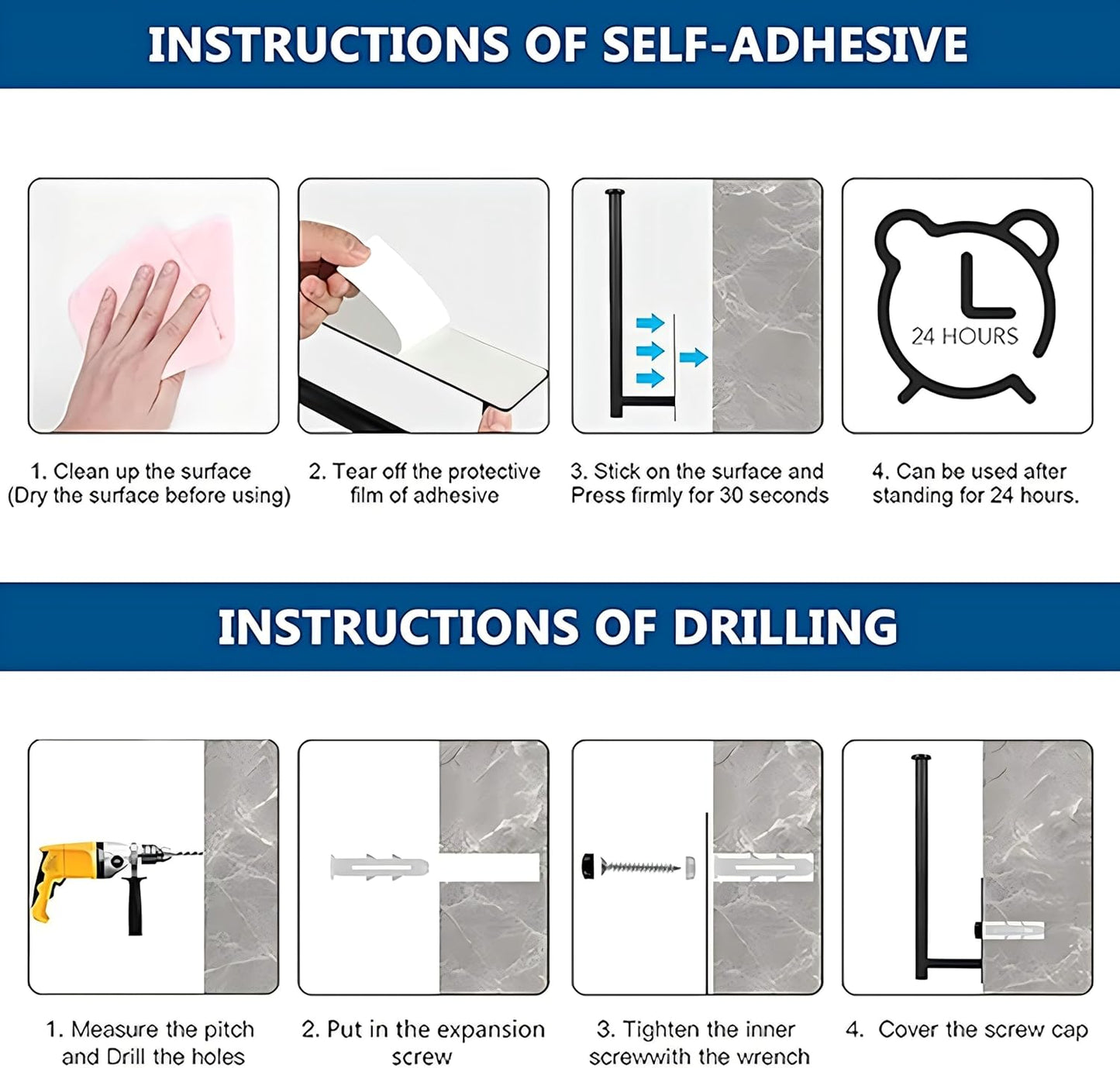 INSTRUCTIONS OF SELF-ADHESIVE

24 HOURS

1. Clean up the surface (Dry the surface before using)

2. Tear off the protective film of adhesive

3. Stick on the surface and Press firmly for 30 seconds

4. Can be used after standing for 24 hours.

INSTRUCTIONS OF DRILLING

1. Measure the pitch and Drill the holes

2. Put in the expansion screw

3. Tighten the inner screwwith the wrench

4. Cover the screw cap