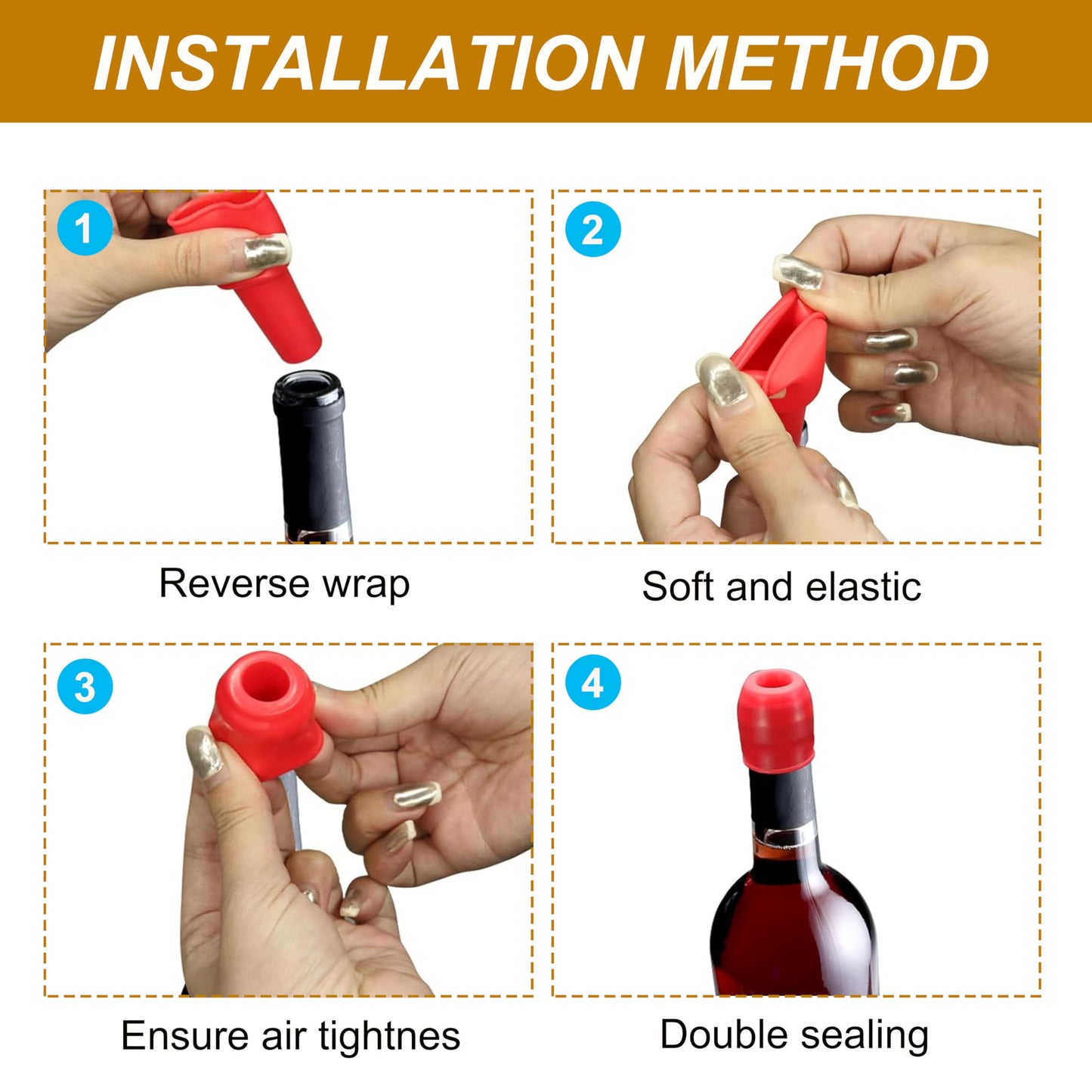 INSTALLATION METHOD

1

Reverse wrap

2

Soft and elastic

3

Ensure air tightnes

4

Double sealing