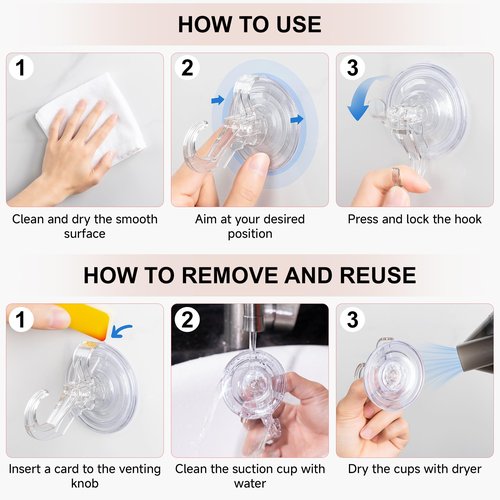 HOW TO USE

1

Clean and dry the smooth surface

2

Aim at your desired position

3

Press and lock the hook

HOW TO REMOVE AND REUSE

1

Insert a card to the venting knob

2

Clean the suction cup with water

3

Dry the cups with dryer