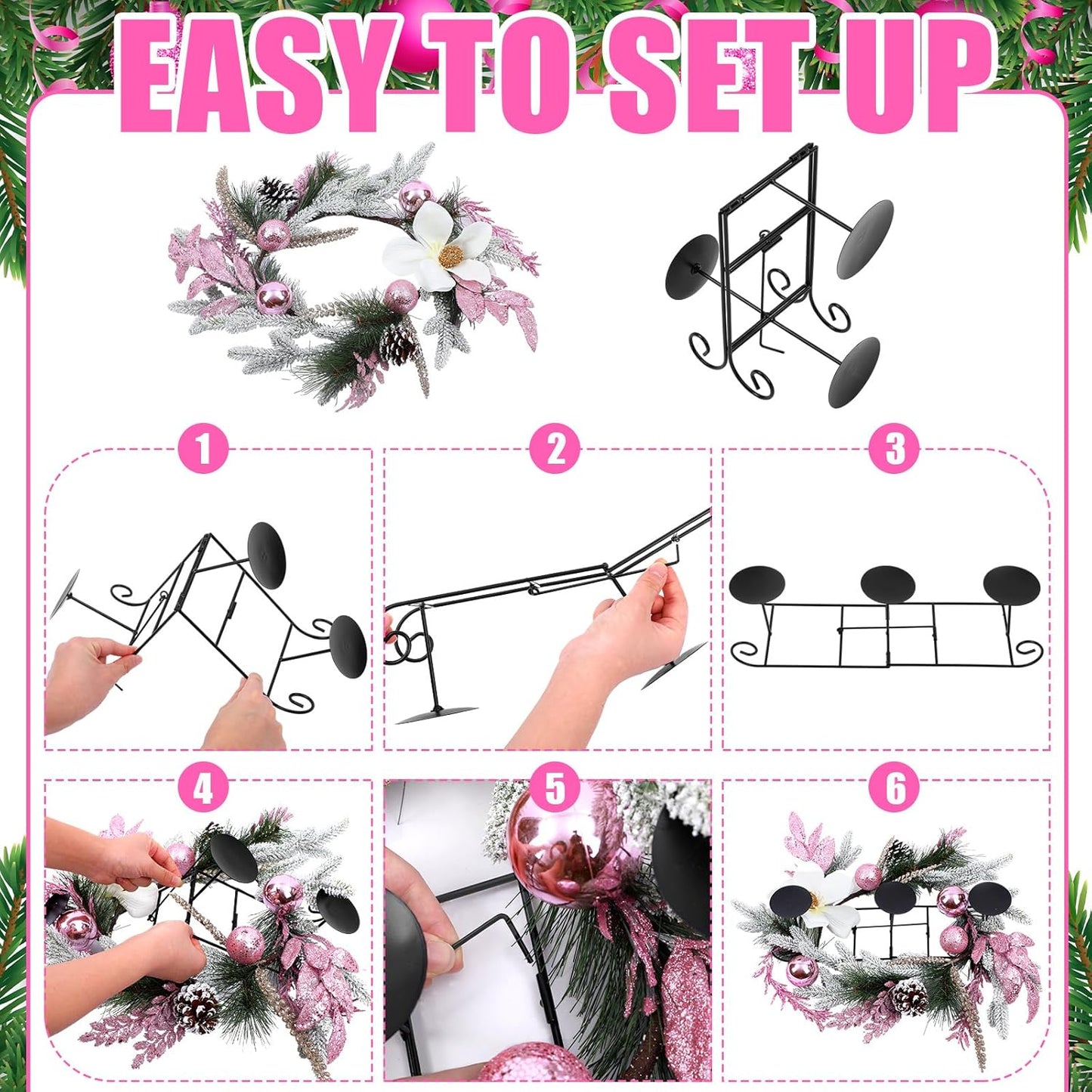 EASY TO SET UP

1

2

3

4

5

6