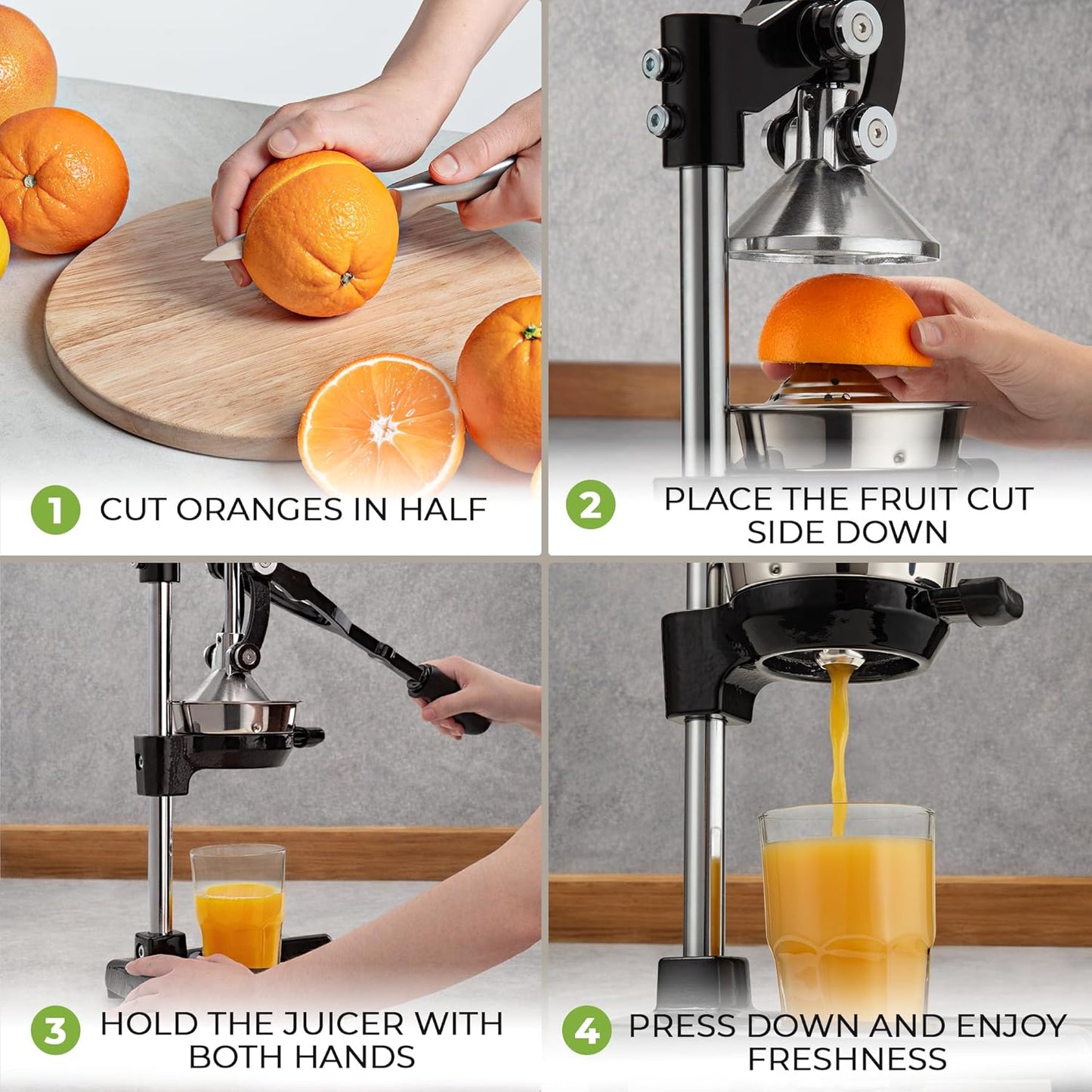 1 CUT ORANGES IN HALF

2 PLACE THE FRUIT CUT SIDE DOWN

3 HOLD THE JUICER WITH BOTH HANDS

4 PRESS DOWN AND ENJOY FRESHNESS