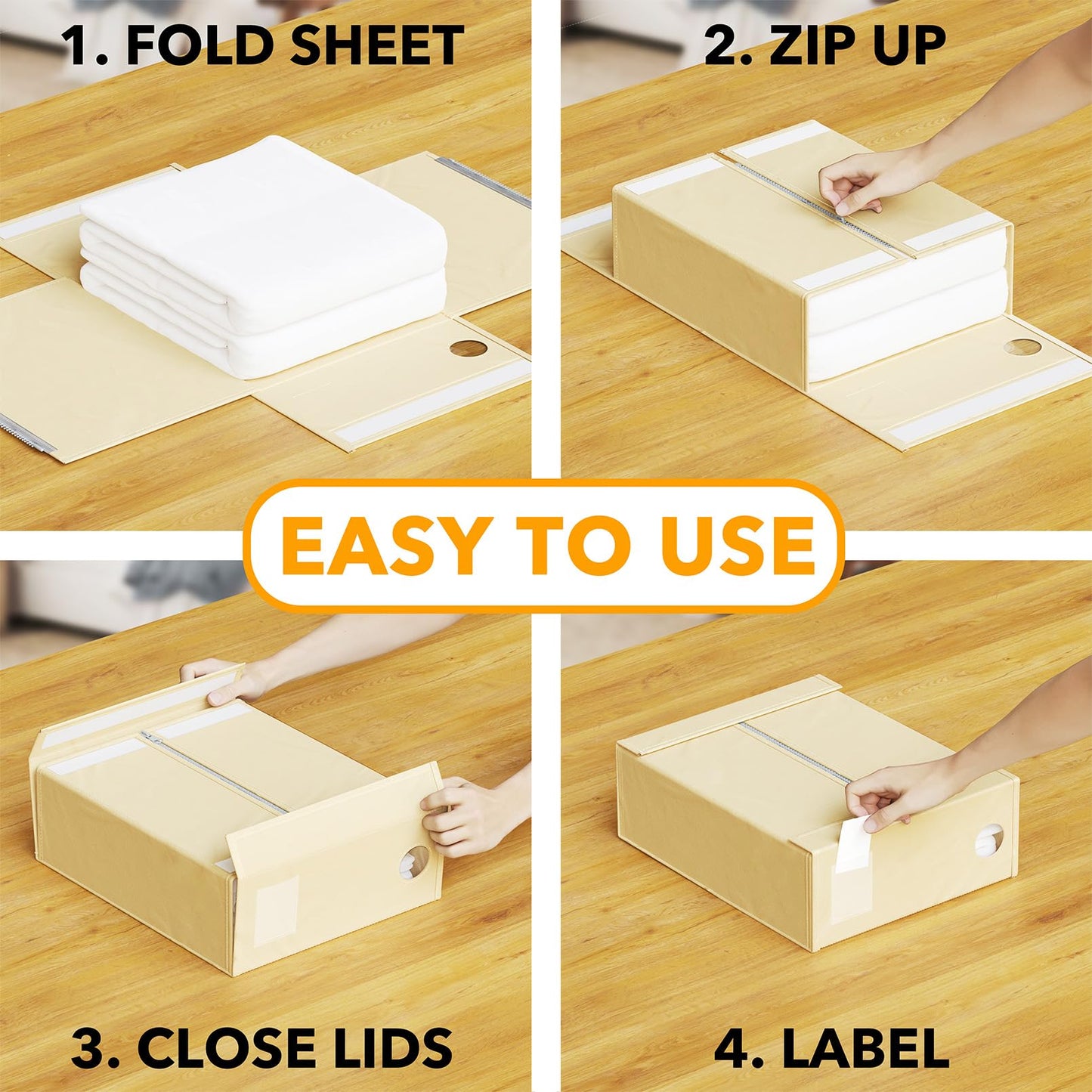 1. FOLD SHEET

2. ZIP UP

EASY TO USE

3. CLOSE LIDS

4. LABEL