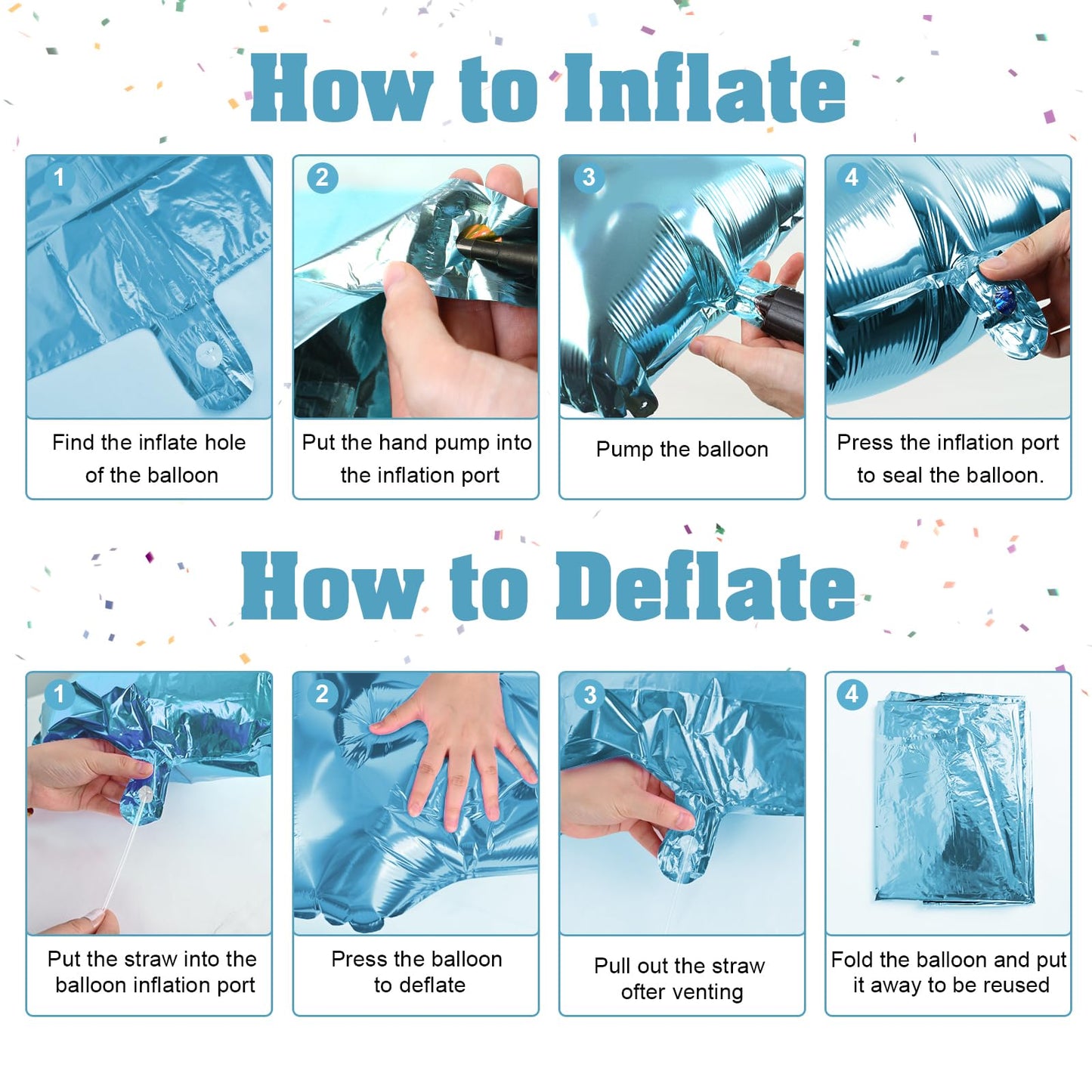 How to Inflate

1
Find the inflate hole of the balloon

2
Put the hand pump into the inflation port

3
Pump the balloon

4
Press the inflation port to seal the balloon.

How to Deflate

1
Put the straw into the balloon inflation port

2
Press the balloon to deflate

3
Pull out the straw ofter venting

4
Fold the balloon and put it away to be reused