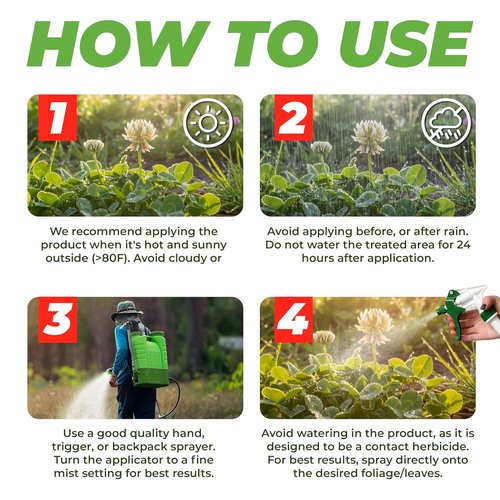 HOW TO USE

1

We recommend applying the product when it's hot and sunny outside (>80F). Avoid cloudy or

2

Avoid applying before, or after rain. Do not water the treated area for 24 hours after application.

3

Use a good quality hand, trigger, or backpack sprayer. Turn the applicator to a fine mist setting for best results.

4

Avoid watering in the product, as it is designed to be a contact herbicide. For best results, spray directly onto the desired foliage/leaves.