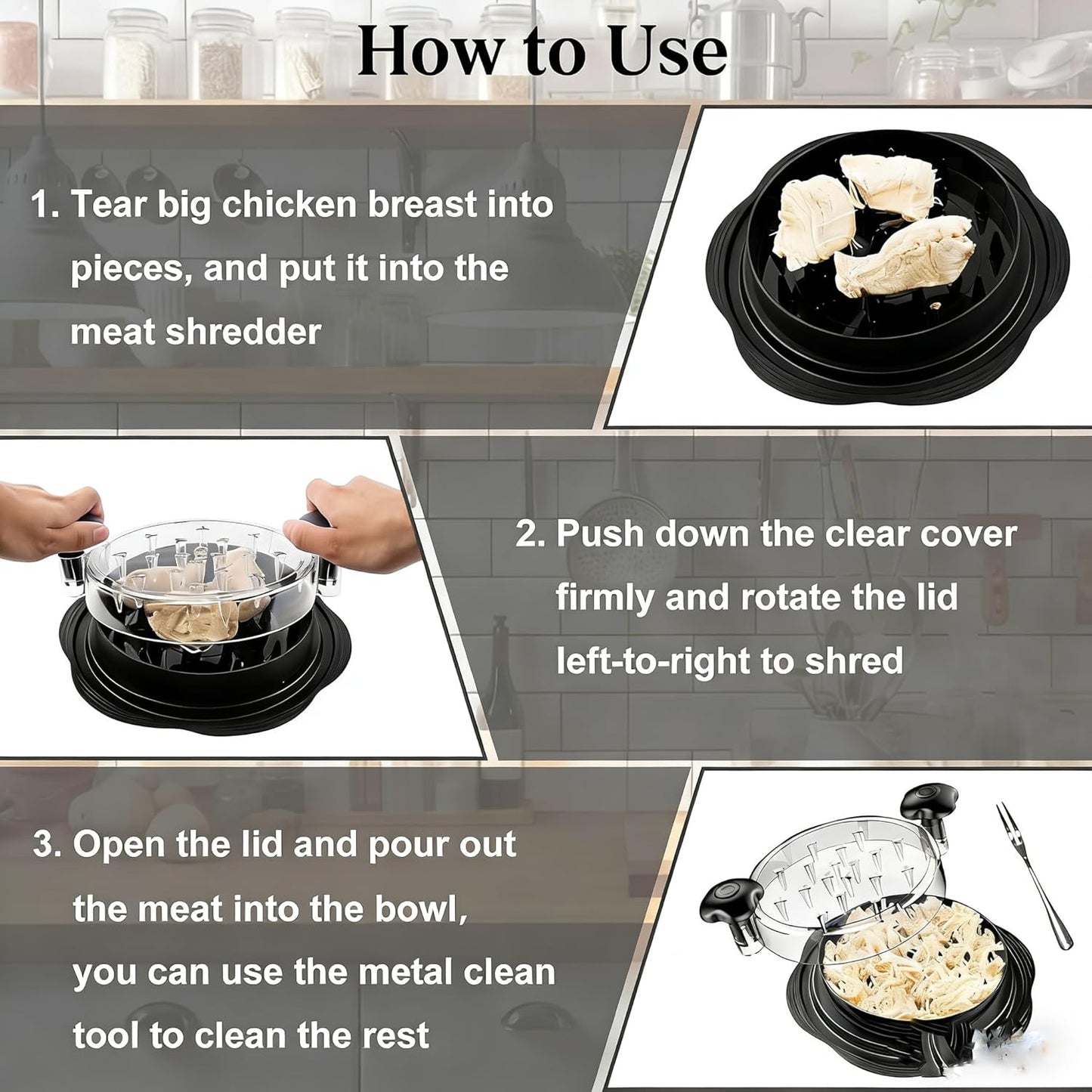 How to Use

1. Tear big chicken breast into pieces, and put it into the meat shredder

2. Push down the clear cover firmly and rotate the lid left-to-right to shred

3. Open the lid and pour out the meat into the bowl, you can use the metal clean tool to clean the rest