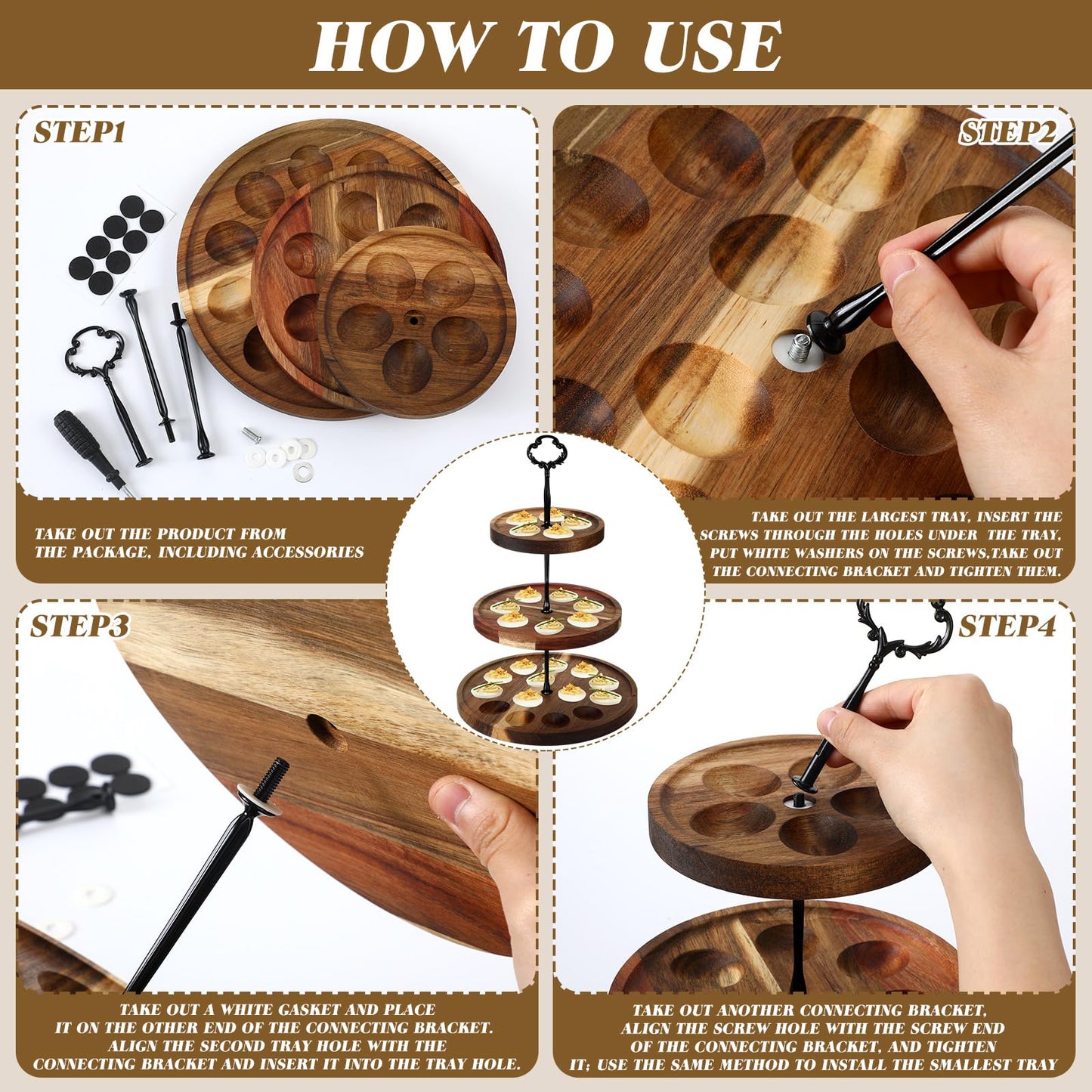 HOW TO USE

STEP1

TAKE OUT THE PRODUCT FROM THE PACKAGE, INCLUDING ACCESSORIES

STEP2

TAKE OUT THE LARGEST TRAY, INSERT THE SCREWS THROUGH THE HOLES UNDER THE TRAY, PUT WHITE WASHERS ON THE SCREWS,TAKE OUT THE CONNECTING BRACKET AND TIGHTEN THEM.

STEP3

TAKE OUT A WHITE GASKET AND PLACE IT ON THE OTHER END OF THE CONNECTING BRACKET. ALIGN THE SECOND TRAY HOLE WITH THE CONNECTING BRACKET AND INSERT IT INTO THE TRAY HOLE.

STEP4

TAKE OUT ANOTHER CONNECTING BRACKET, ALIGN THE SCREW HOLE WITH THE SCREW END OF THE CONNECTING BRACKET, AND TIGHTEN IT; USE THE SAME METHOD TO INSTALL THE SMALLEST TRAY