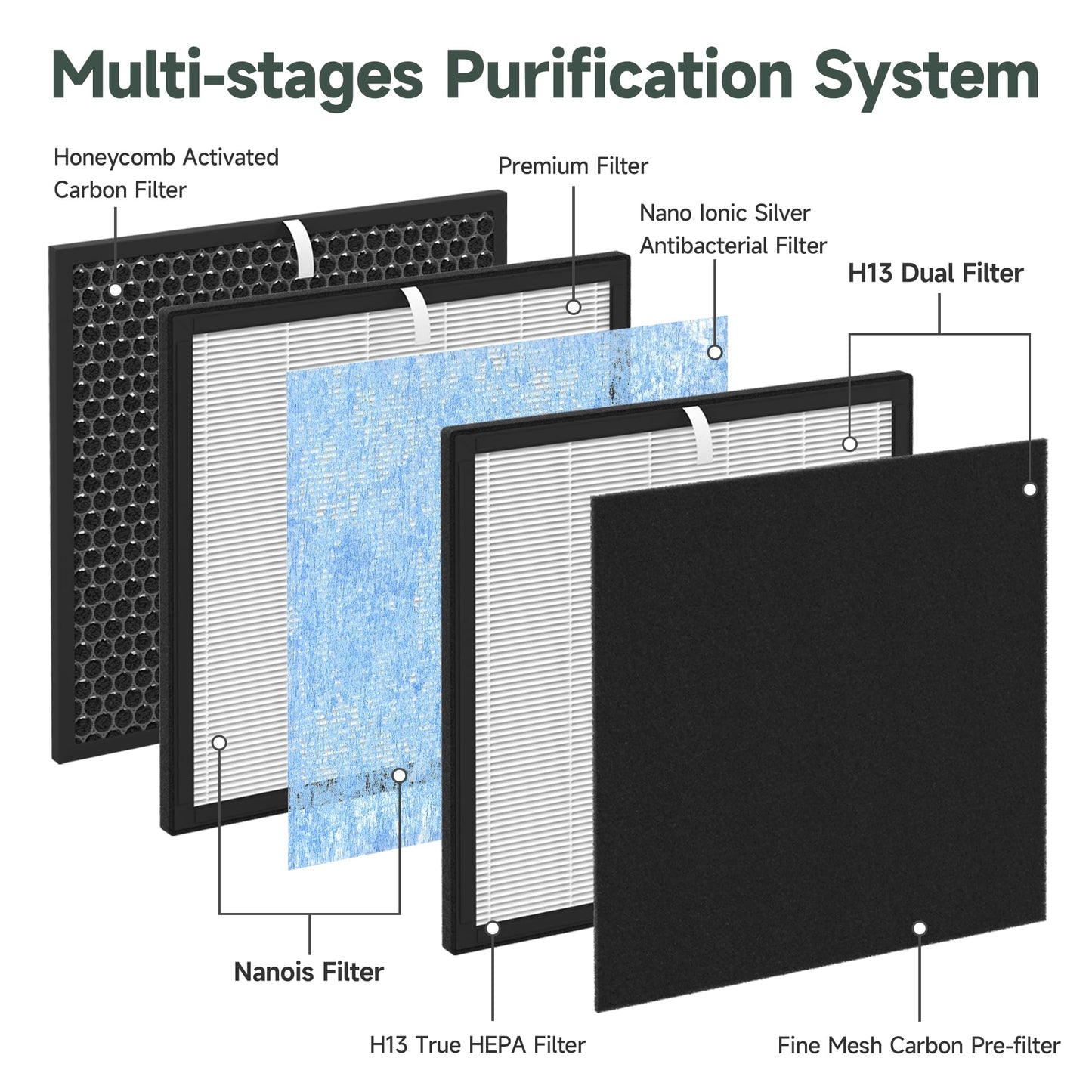 Multi-stages Purification System

Honeycomb Activated Carbon Filter

Premium Filter

Nano Ionic Silver Antibacterial Filter

H13 Dual Filter

Nanois Filter

H13 True HEPA Filter

Fine Mesh Carbon Pre-filter