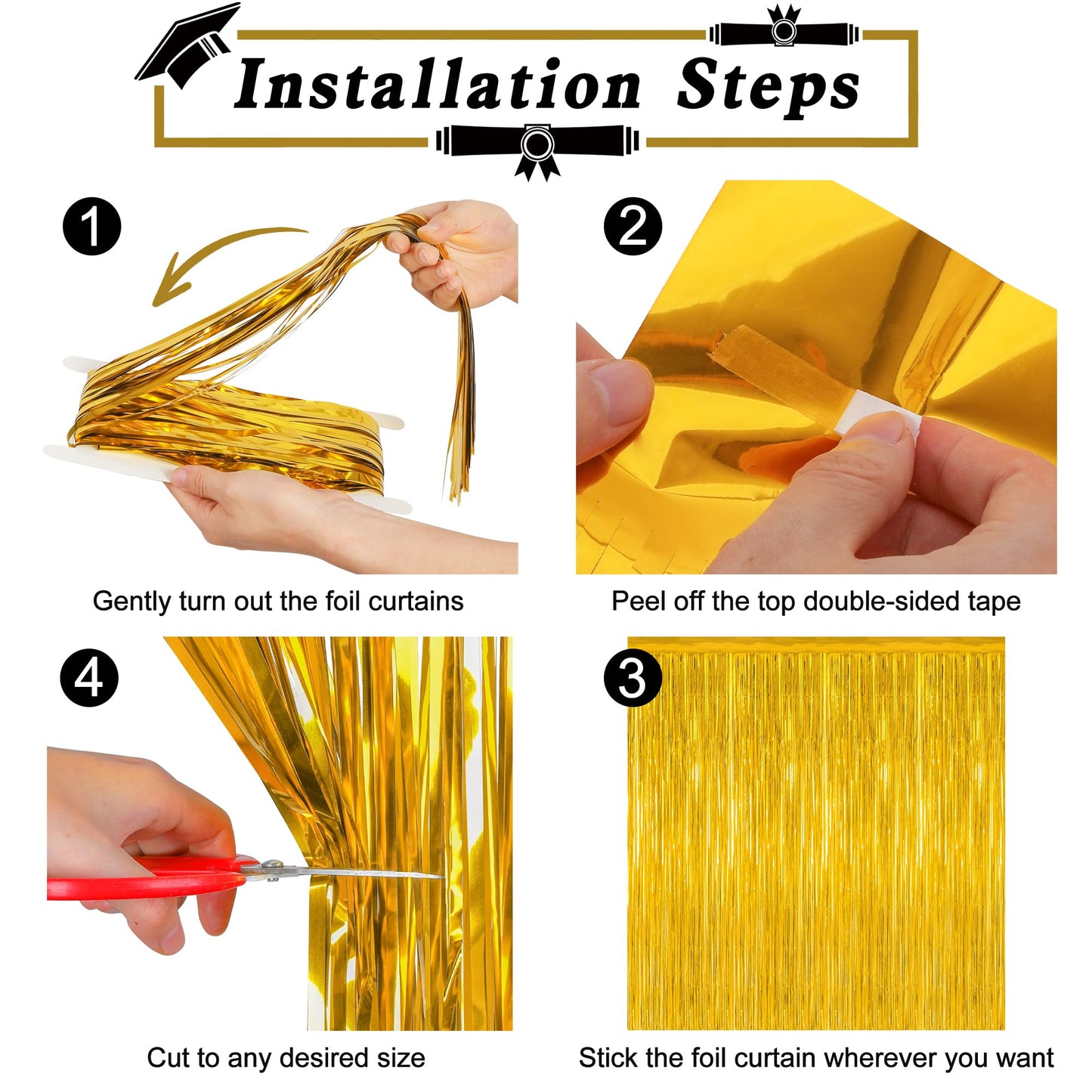 Installation Steps

1

Gently turn out the foil curtains

2

Peel off the top double-sided tape

4

Cut to any desired size

3

Stick the foil curtain wherever you want