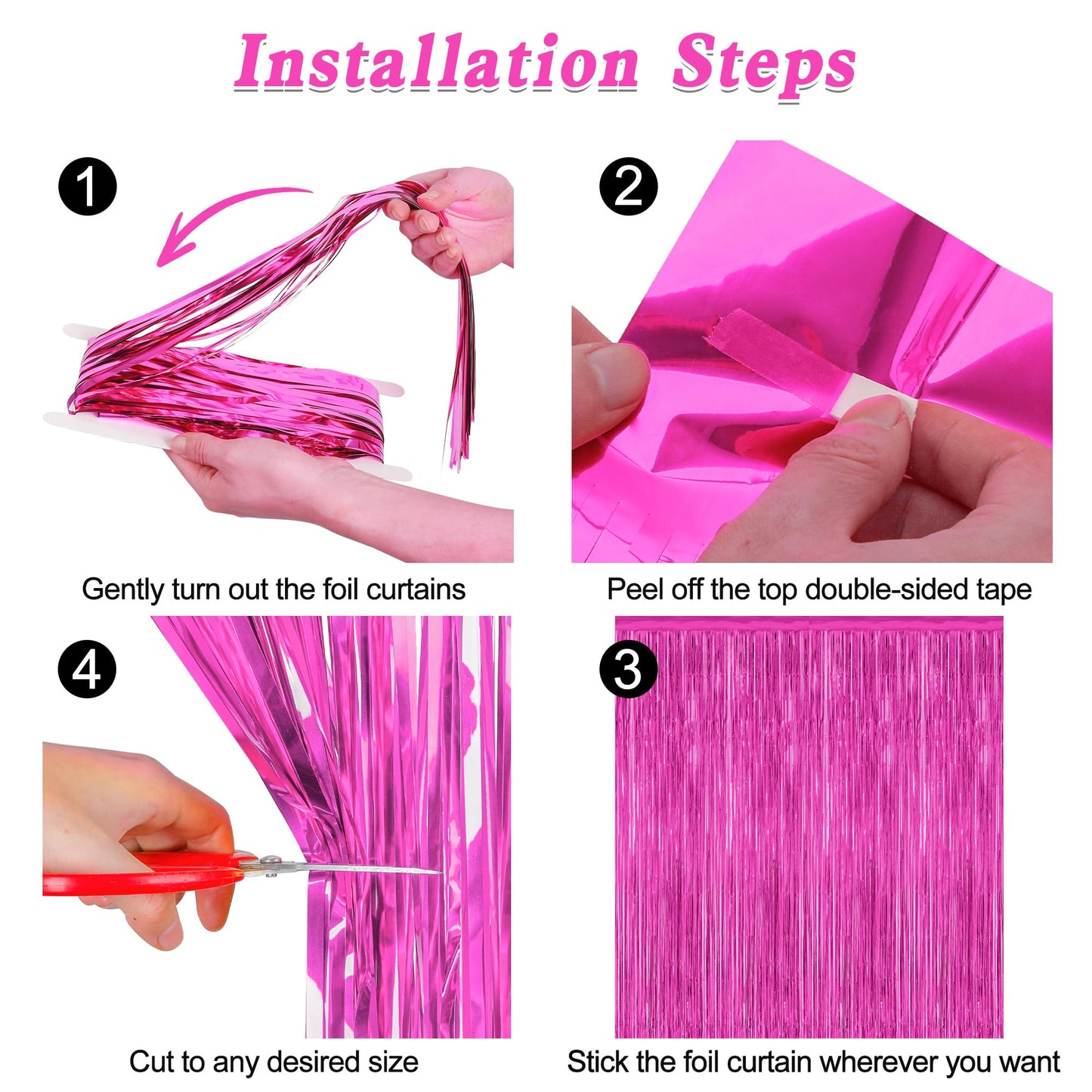 Installation Steps

1

Gently turn out the foil curtains

2

Peel off the top double-sided tape

4

Cut to any desired size

3

Stick the foil curtain wherever you want