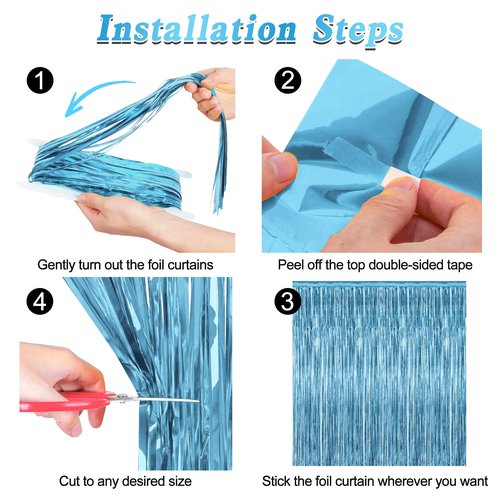 Installation Steps

1

Gently turn out the foil curtains

2

Peel off the top double-sided tape

4

Cut to any desired size

3

Stick the foil curtain wherever you want