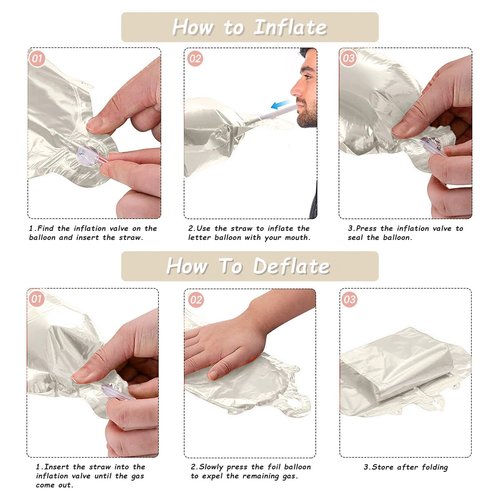 How to Inflate

01

02

03

1.Find the inflation valve on the balloon and insert the straw.

2.Use the straw to inflate the letter balloon with your mouth.

3.Press the inflation valve to seal the balloon.

How To Deflate

01

02

03

1.Insert the straw into the inflation valve until the gas come out.

2.Slowly press the foil balloon to expel the remaining gas.

3.Store after folding