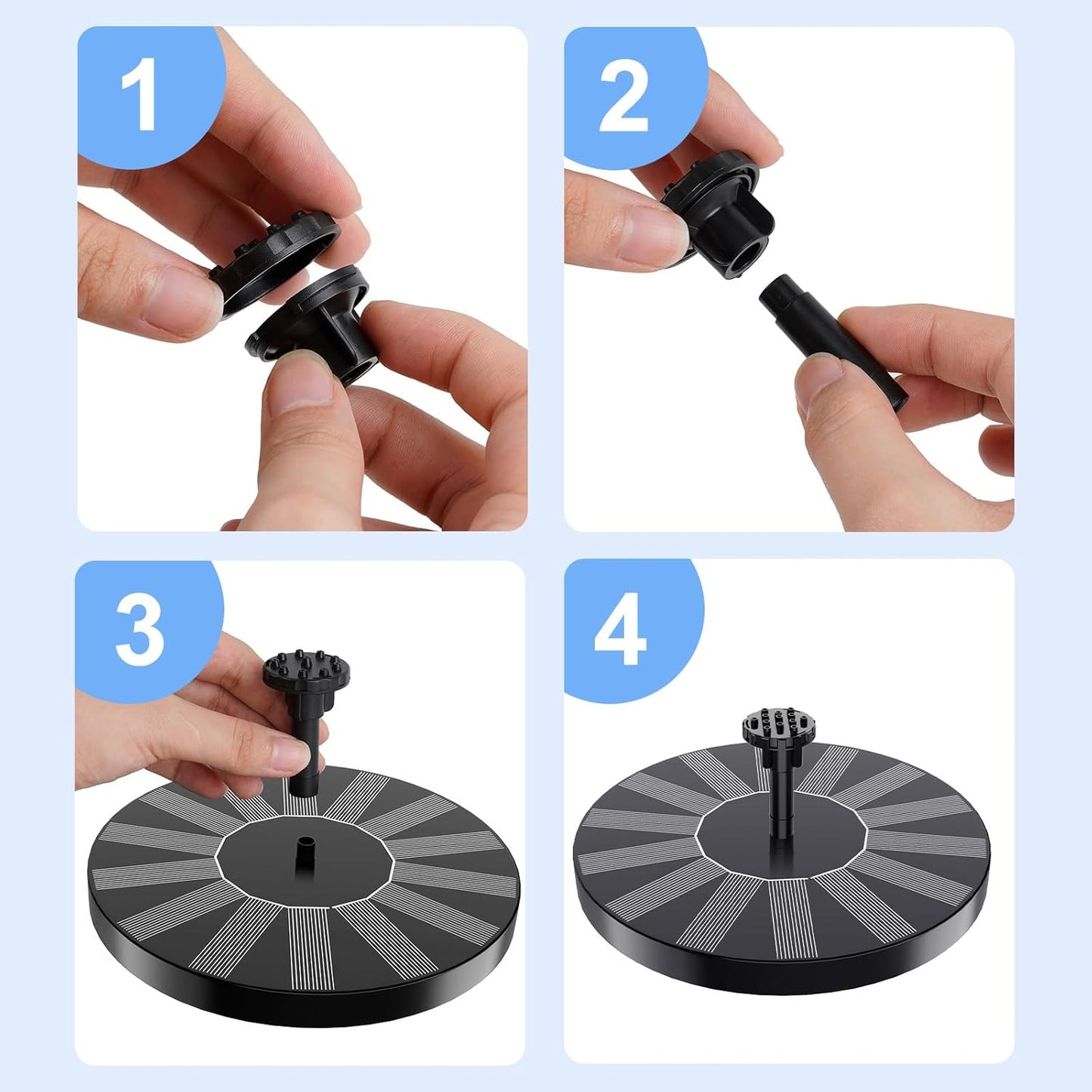 1

2

3

4