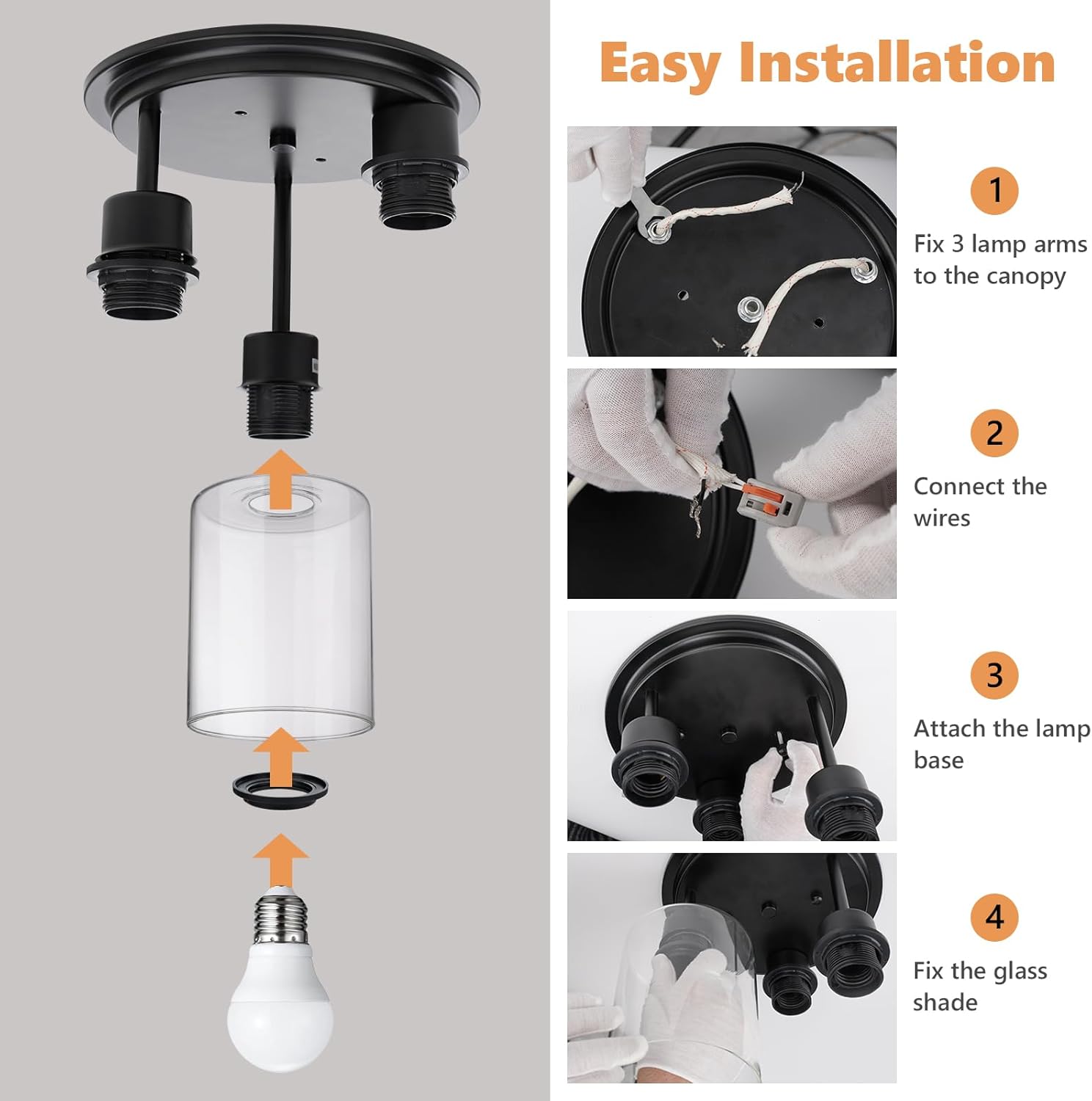 Easy Installation

1

Fix 3 lamp arms to the canopy

2

Connect the wires

3

Attach the lamp base

4

Fix the glass shade