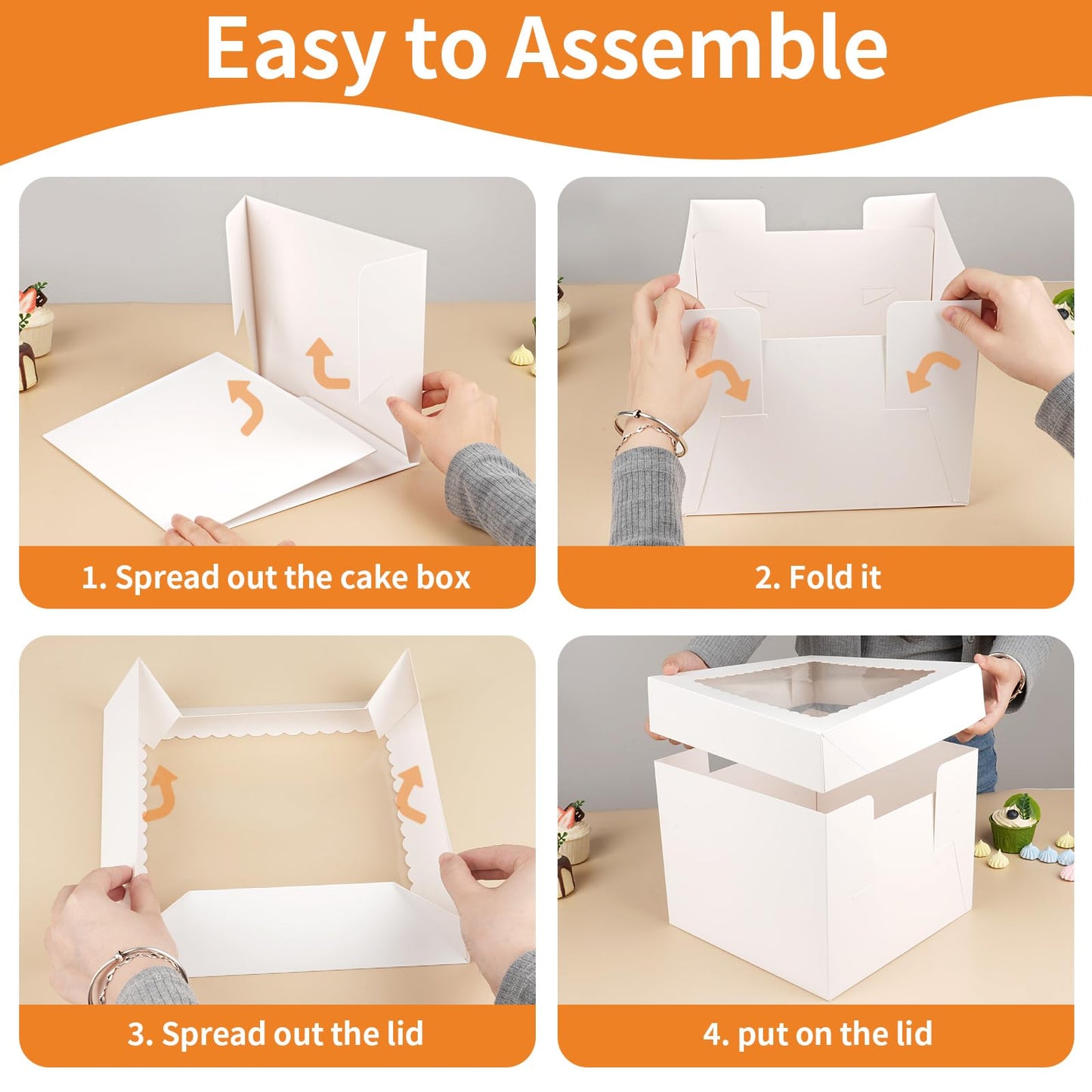 Easy to Assemble

1. Spread out the cake box

2. Fold it

3. Spread out the lid

4. put on the lid