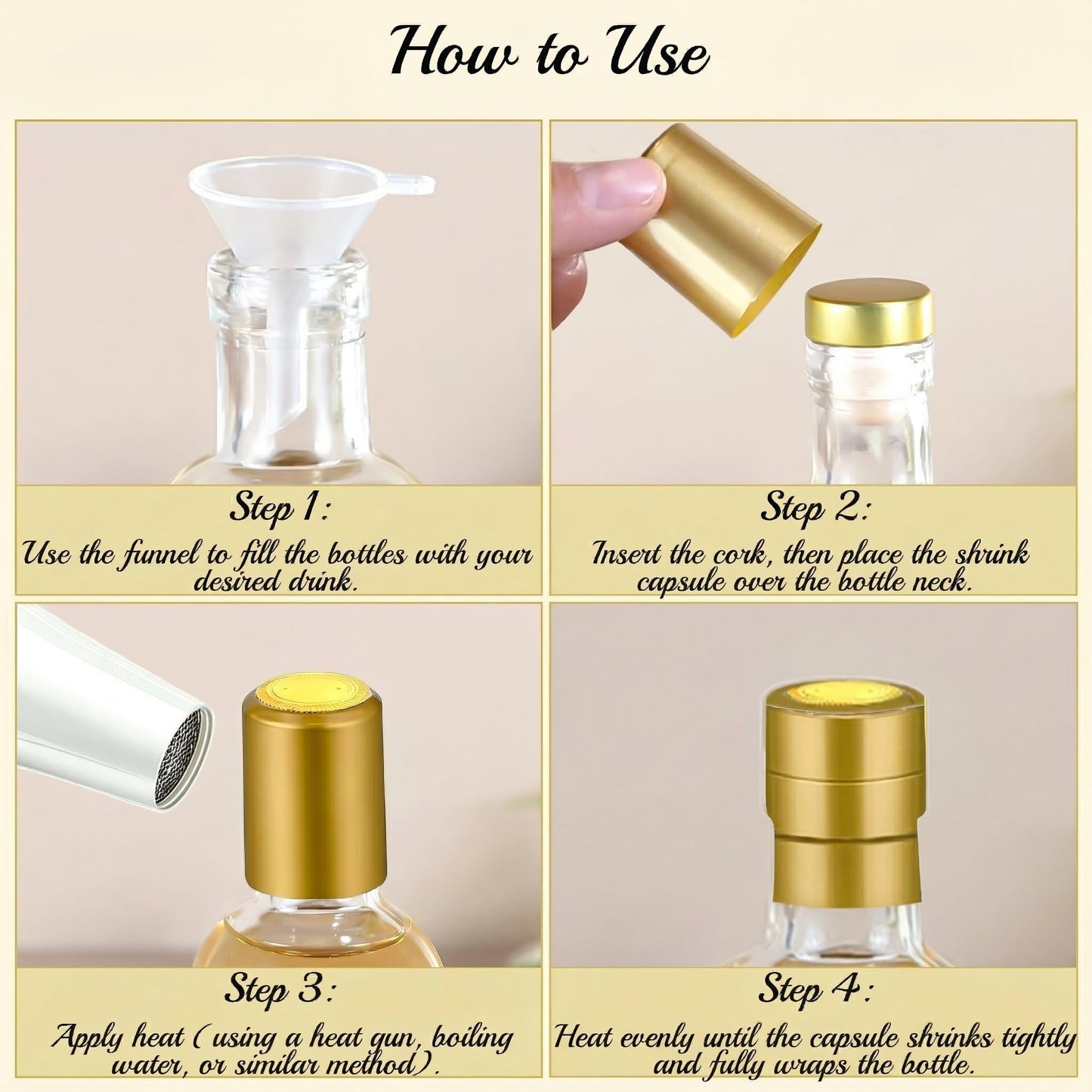 How to Use

Step 1:

Use the funnel to fill the bottles with your desired drink.

Step 2:

Insert the cork, then place the shrink capsule over the bottle neck.

Step 3:

Apply heat (using a heat gun, boiling water, or similar method).

Step 4:

Heat evenly until the capsule shrinks tightly and fully wraps the bottle.