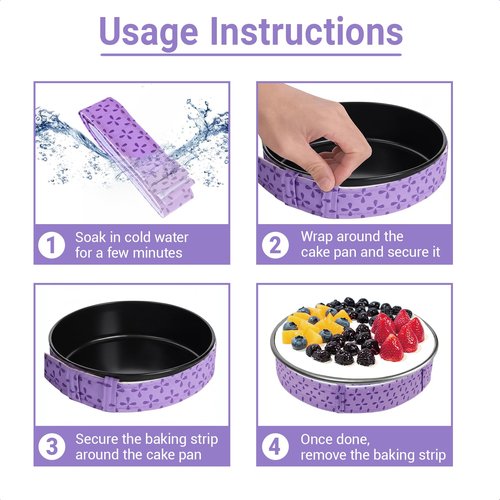 Usage Instructions

1 Soak in cold water for a few minutes

2 Wrap around the cake pan and secure it

3 Secure the baking strip around the cake pan

4 Once done, remove the baking strip