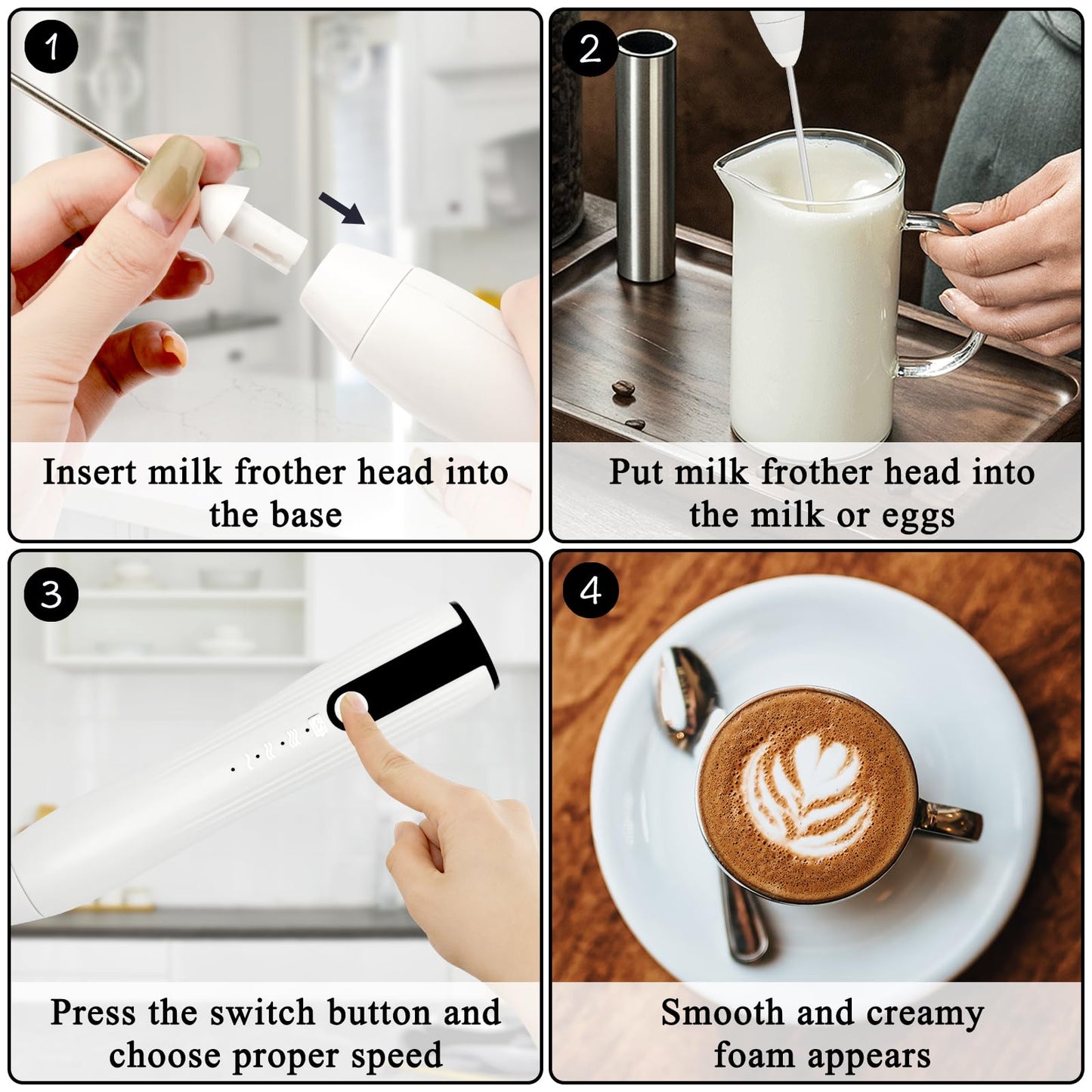 1
Insert milk frother head into the base

2
Put milk frother head into the milk or eggs

3
Press the switch button and choose proper speed

4
Smooth and creamy foam appears