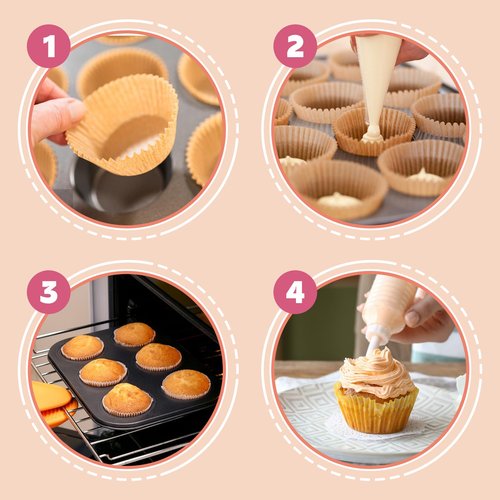 1
2
3
4