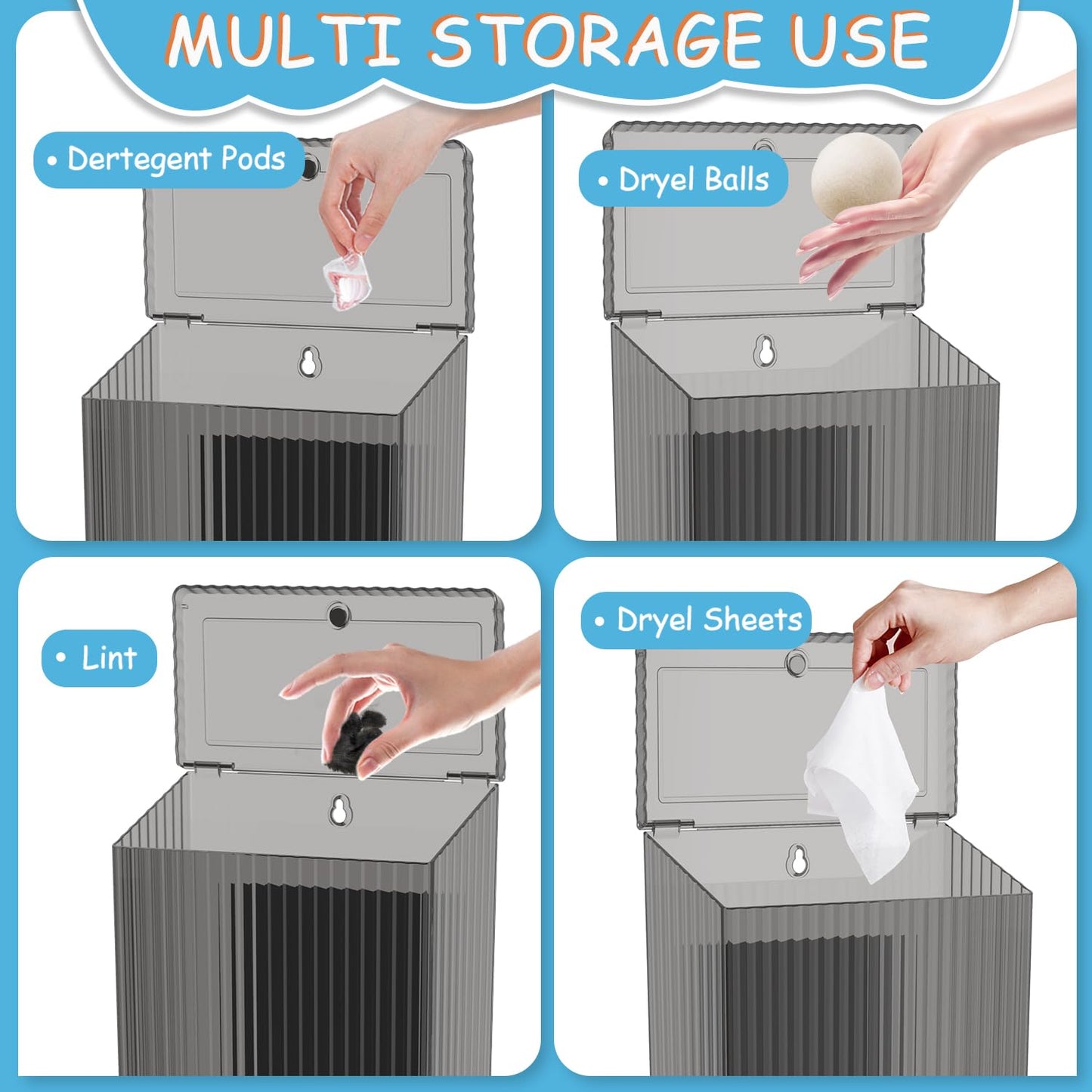 MULTI STORAGE USE

• Dertegent Pods

• Dryel Balls

• Lint

• Dryel Sheets