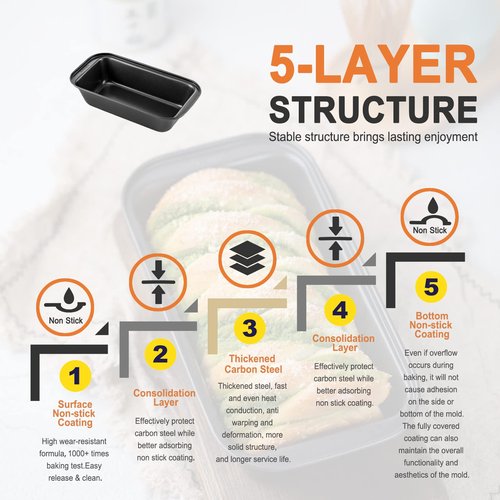 5-LAYER
STRUCTURE
Stable structure brings lasting enjoyment

Non Stick

1
Surface Non-stick Coating
High wear-resistant formula, 1000+ times baking test.Easy release & clean.

2
Consolidation Layer
Effectively protect carbon steel while better adsorbing non stick coating.

3
Thickened Carbon Steel
Thickened steel, fast and even heat conduction, anti warping and deformation, more solid structure, and longer service life.

4
Consolidation Layer
Effectively protect carbon steel while better adsorbing non stick coating.

Non Stick

5
Bottom Non-stick Coating
Even if overflow occurs during baking, it will not cause adhesion on the side or bottom of the mold. The fully covered coating can also maintain the overall functionality and aesthetics of the mold.