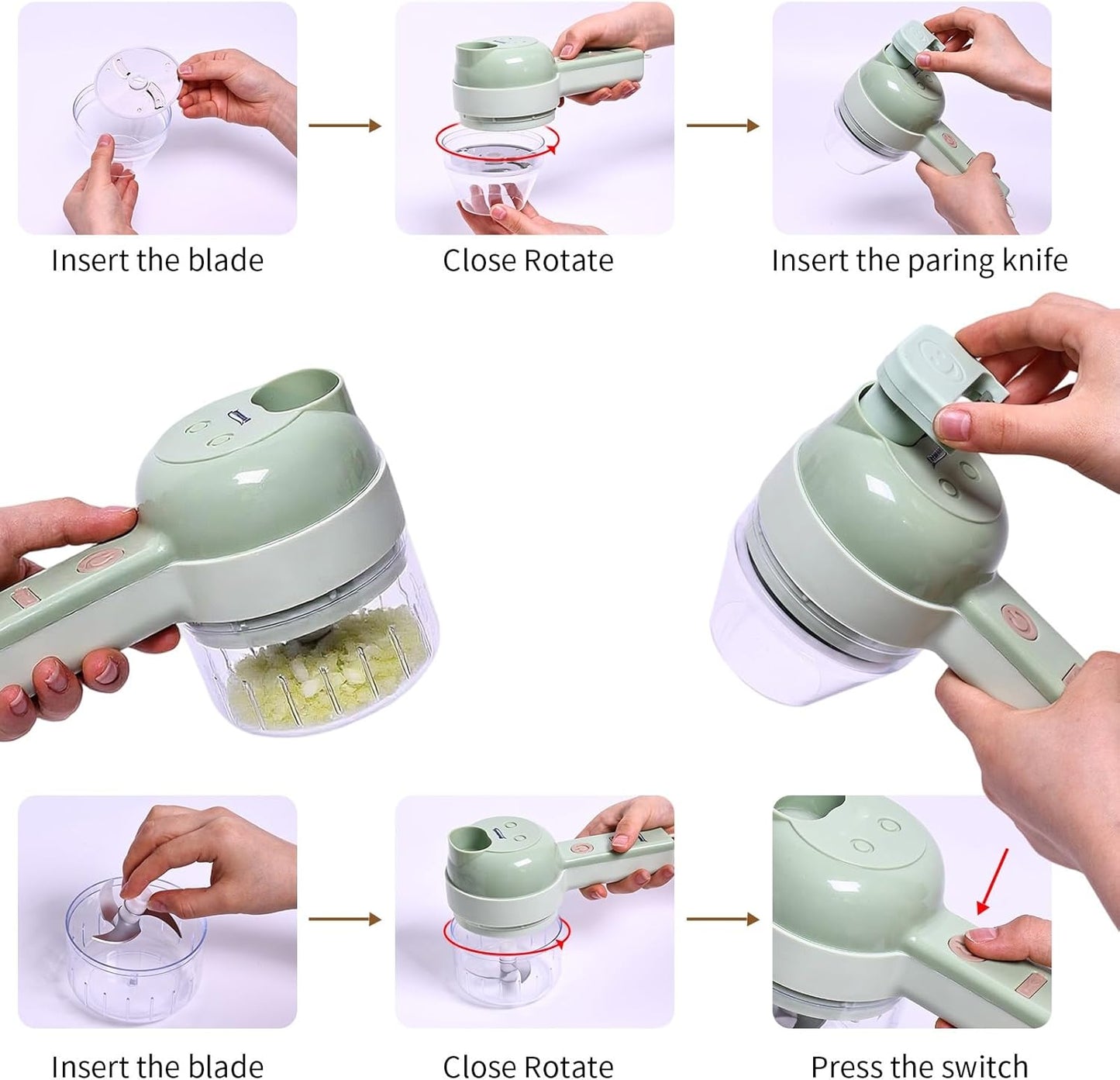 Insert the blade

Close Rotate

Insert the paring knife

Insert the blade

Close Rotate

Press the switch