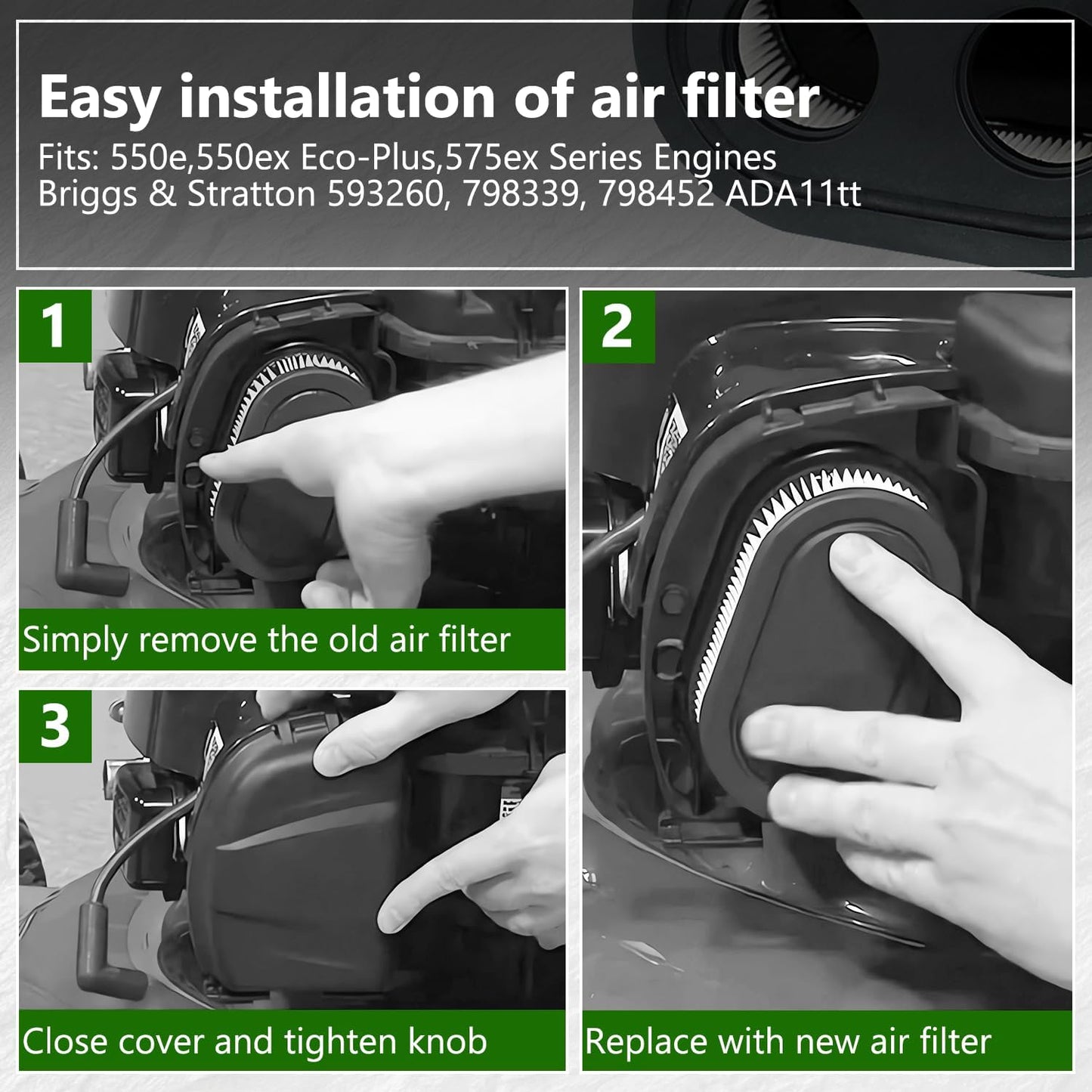 Easy installation of air filter
Fits: 550e,550ex Eco-Plus,575ex Series Engines
Briggs & Stratton 593260, 798339, 798452 ADA11tt

1
Simply remove the old air filter

2
Replace with new air filter

3
Close cover and tighten knob